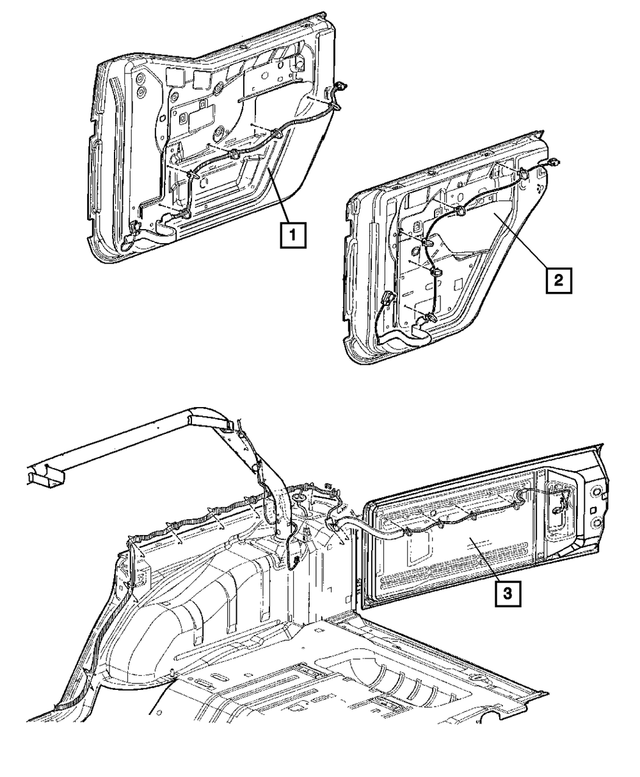 1

2

3