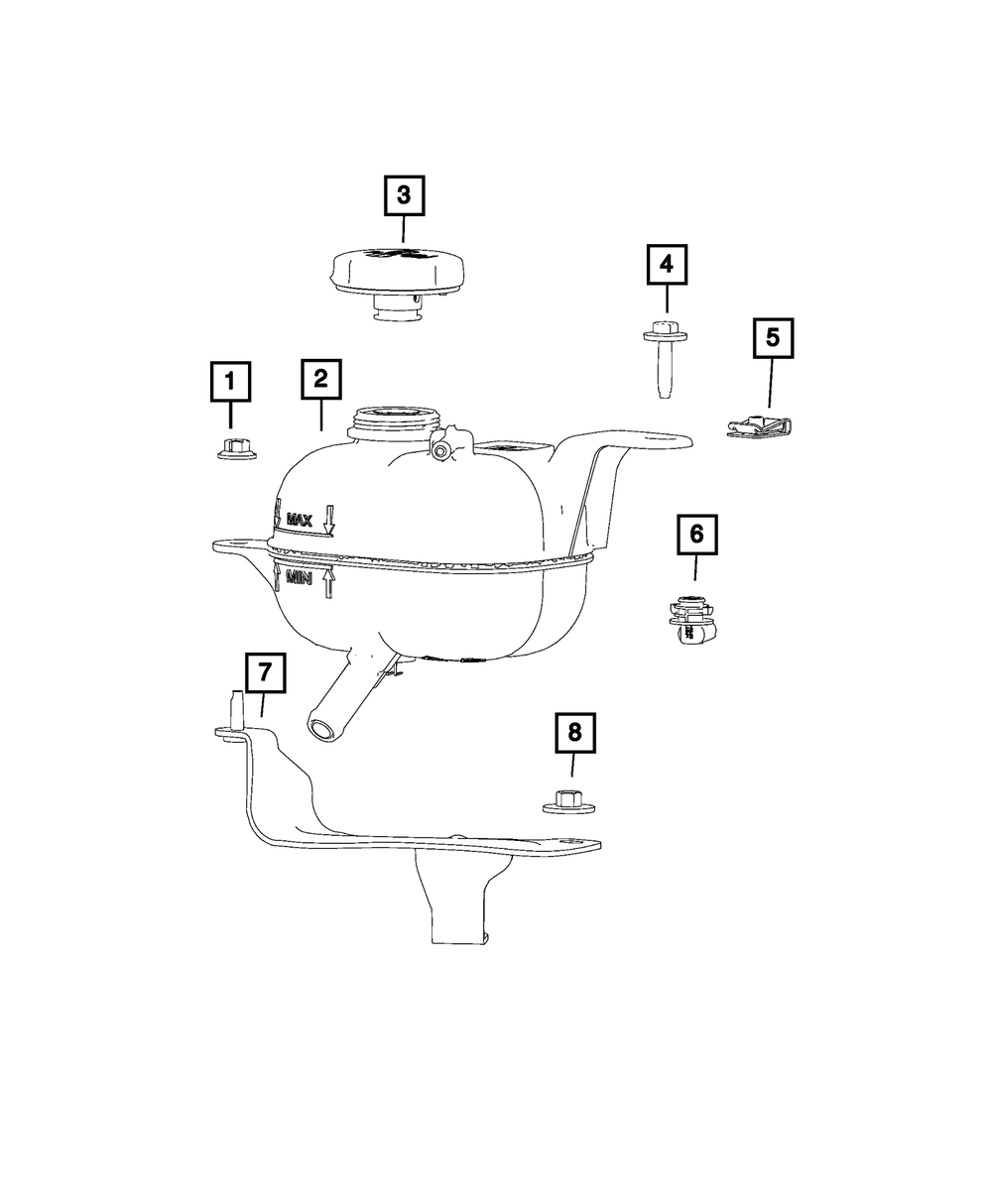 3
4
5
1
2
MAX
MIN
6
7
8