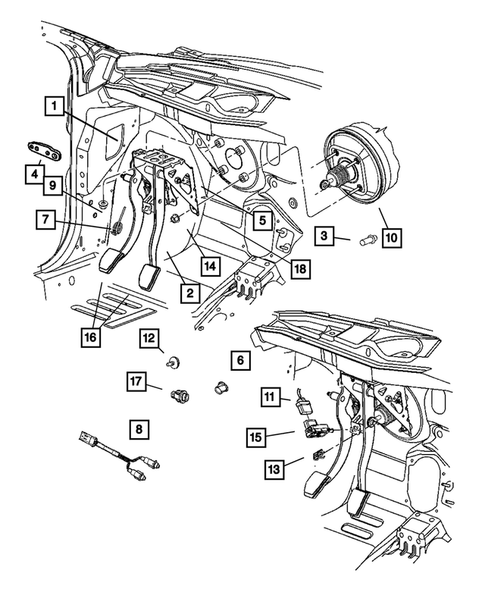 1
4
9
7
5
3
10
14
18
2
16
12
6
17
11
8
15
13