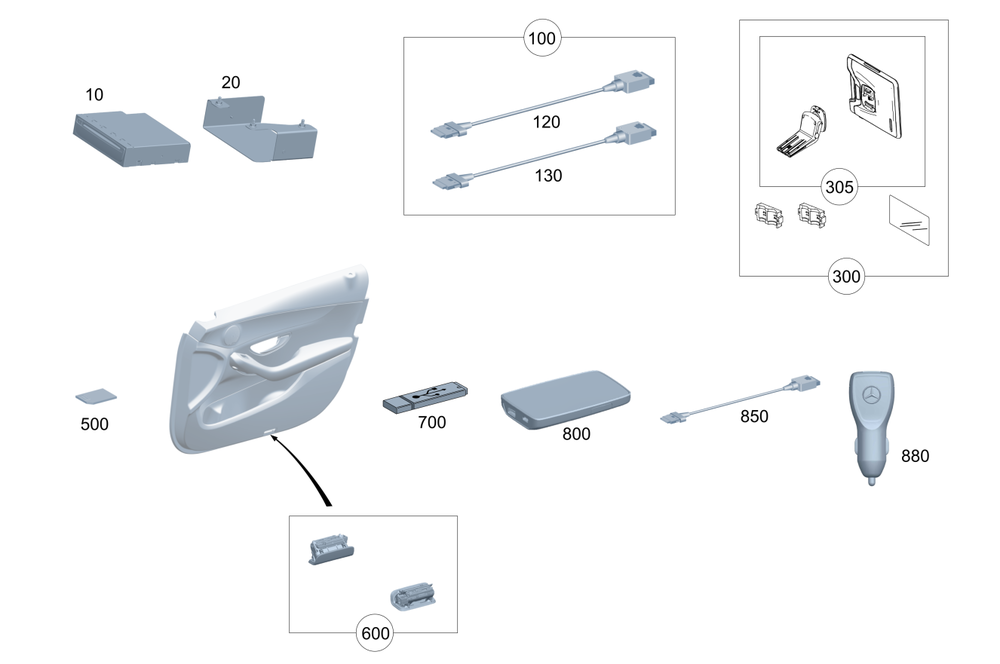 10
20
100
120
130
305
300
500
700
800
850
880
600