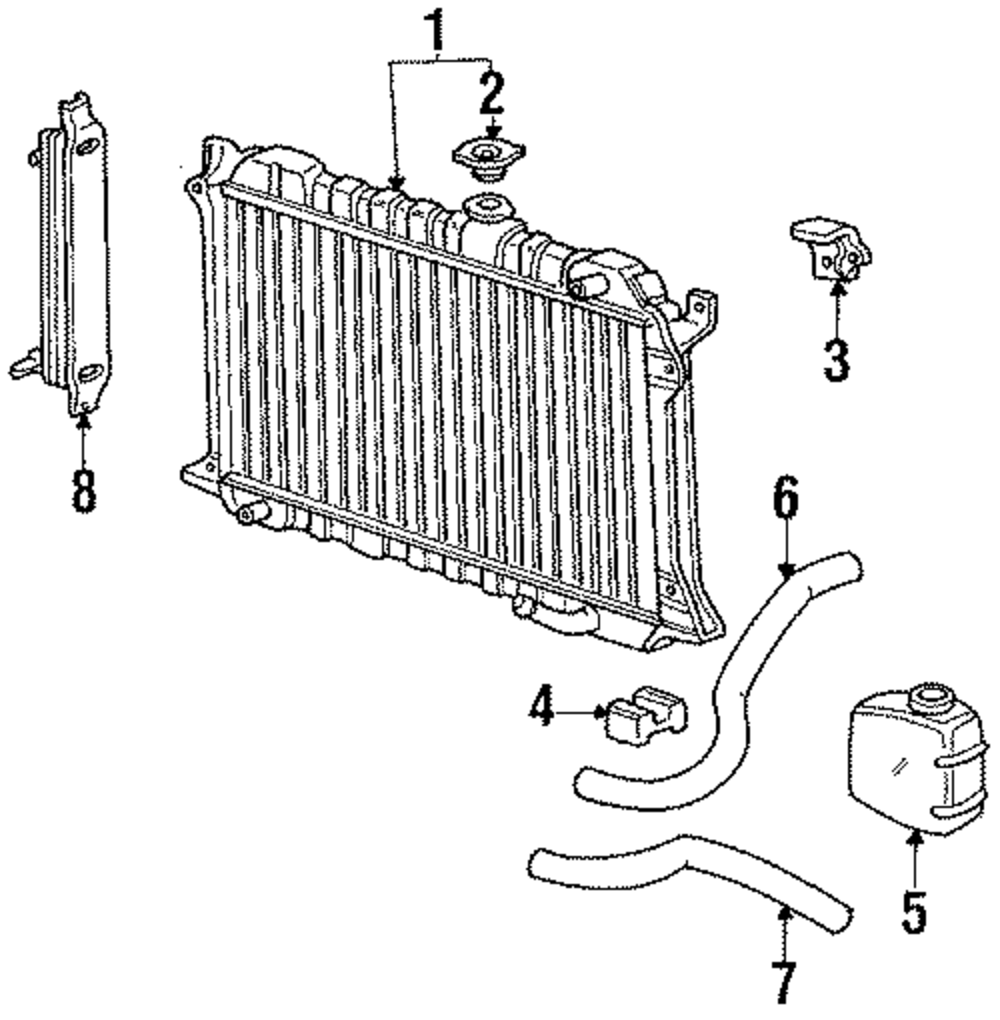 1
2
3
8
6
4
5
7