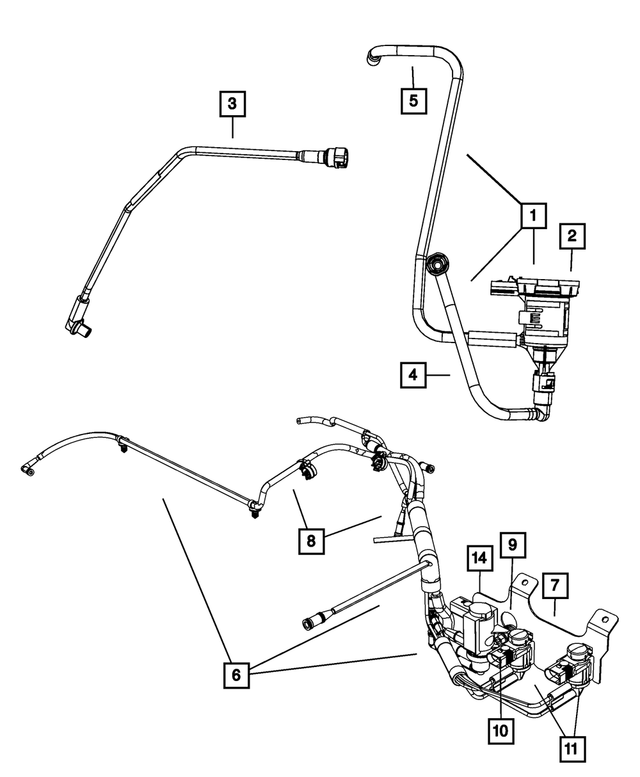 3
5
1
2
4
8
14
9
7
6
10
11