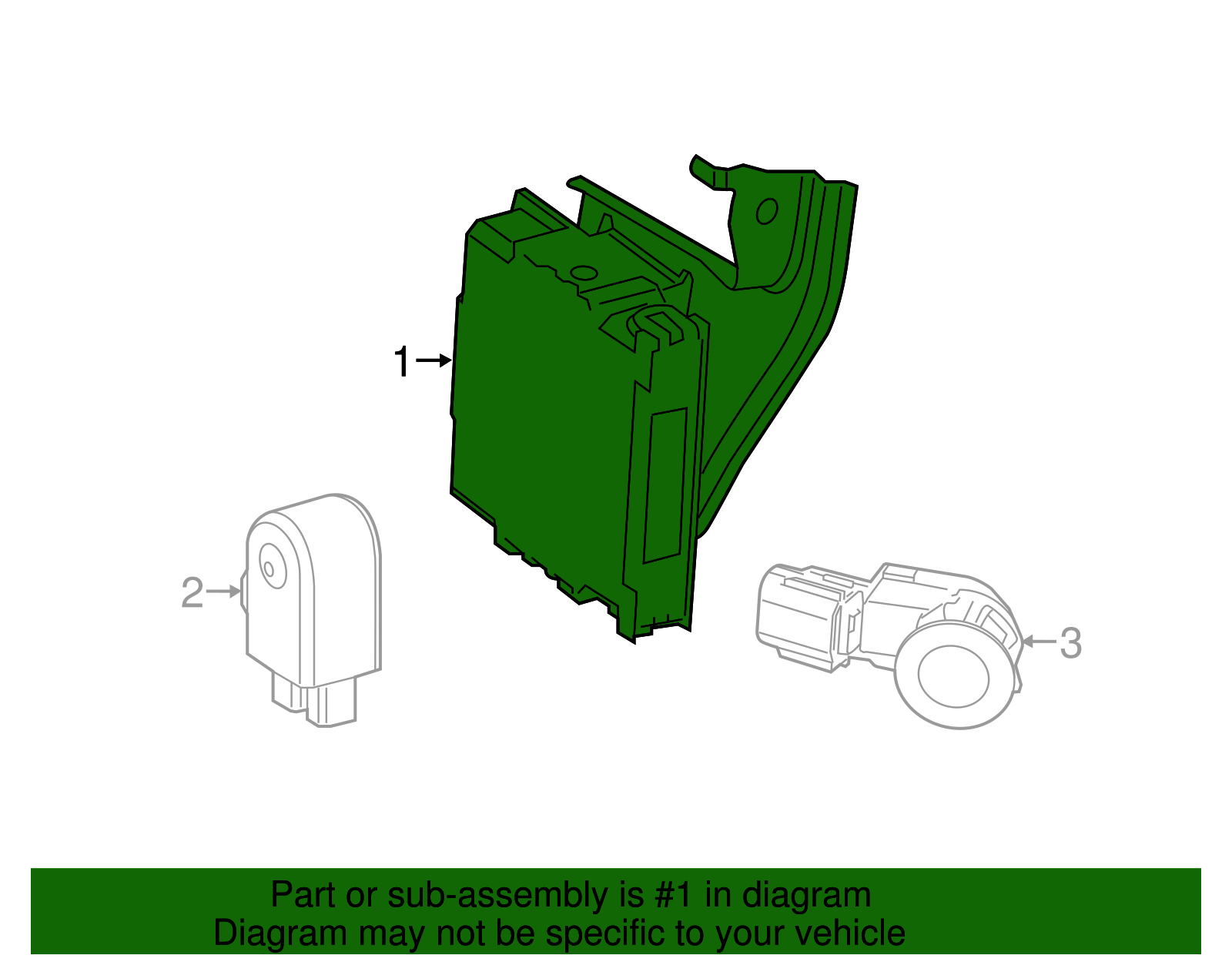 1

2

3

Part or sub-assembly is #1 in diagram
Diagram may not be specific to your vehicle