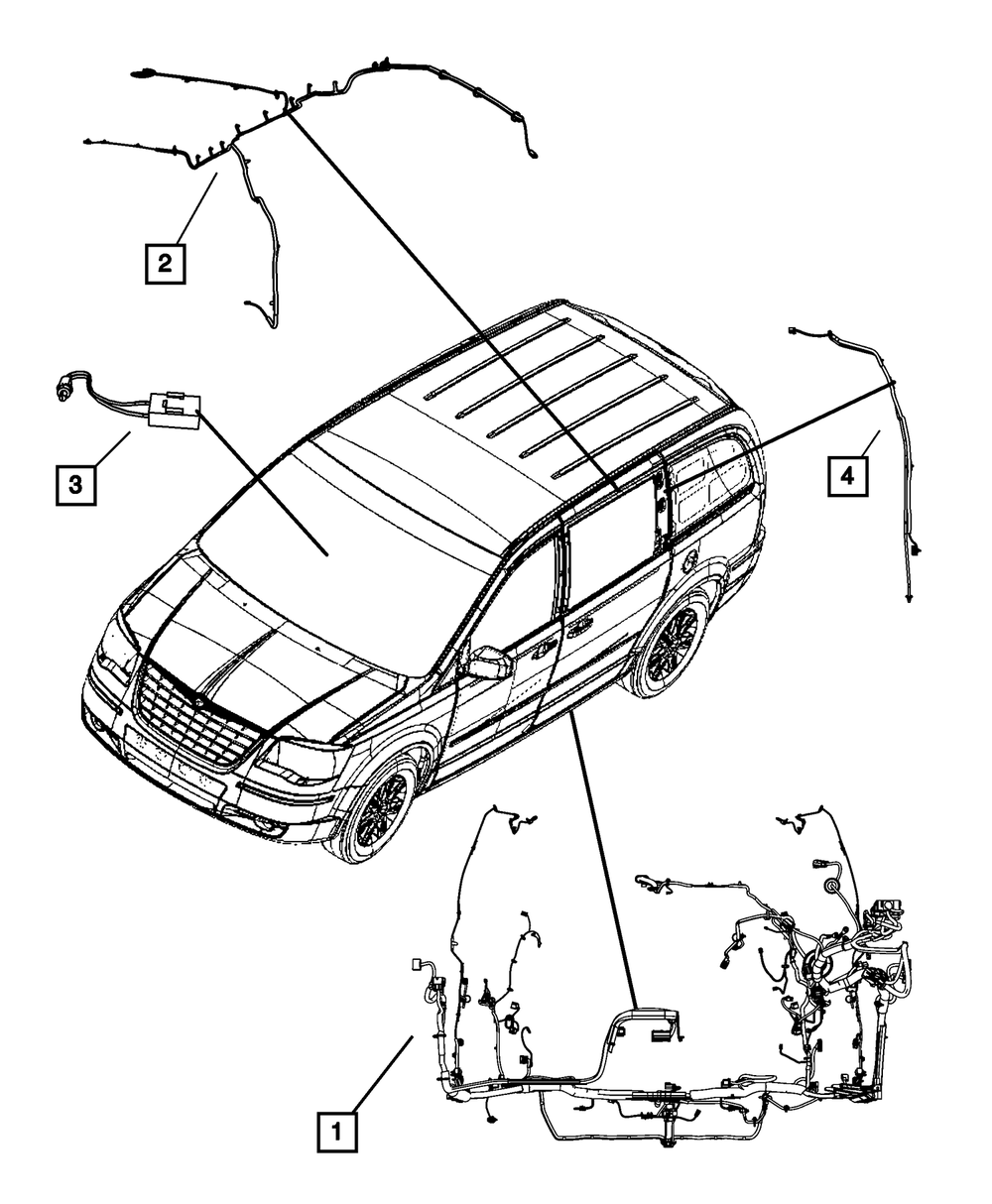 2
3
4
1