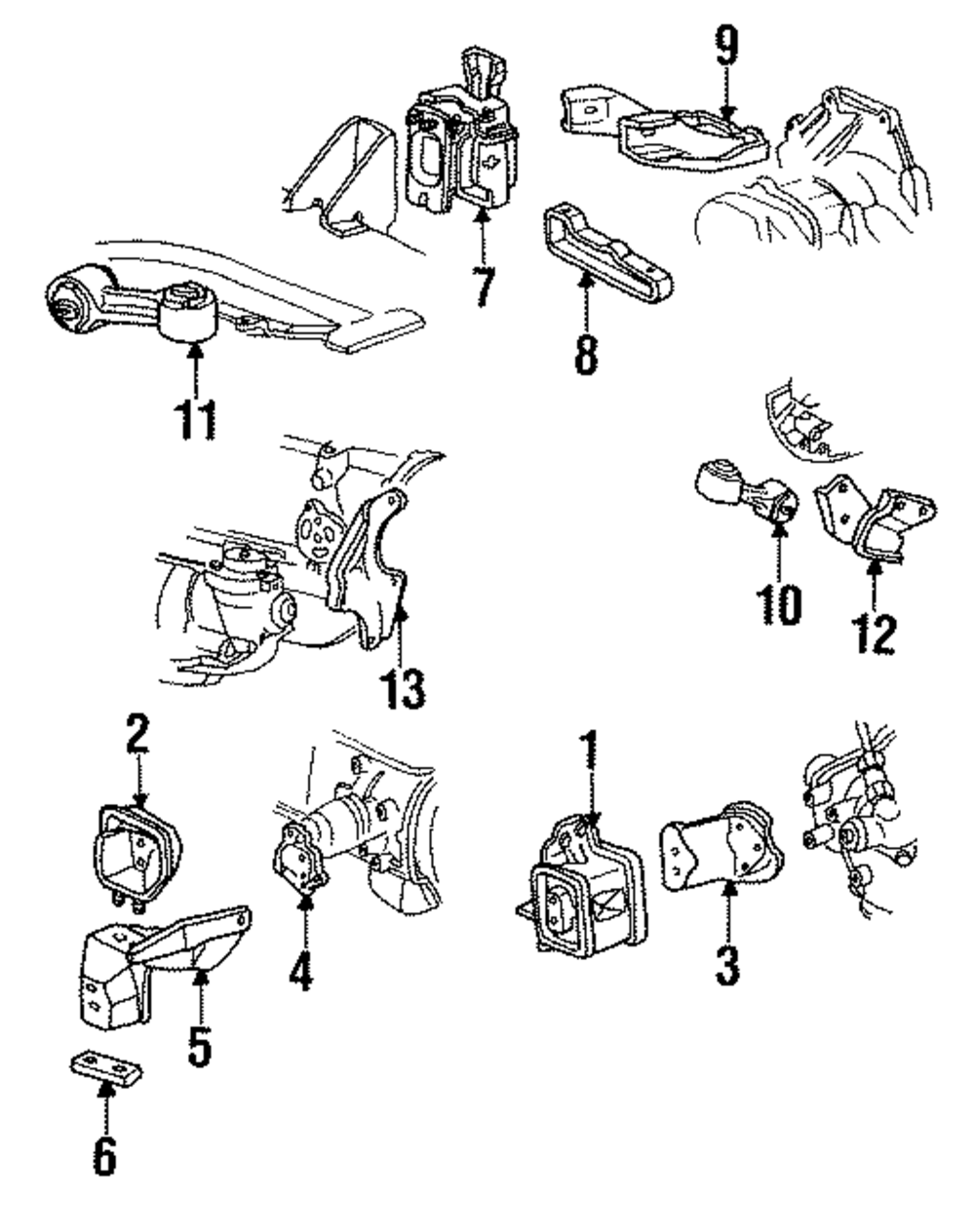 9
7
8
11
10
12
13
2
1
4
3
5
6