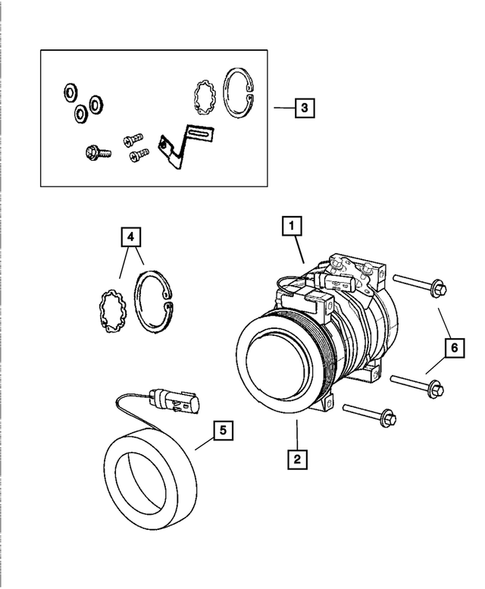 3
4
1
6
5
2