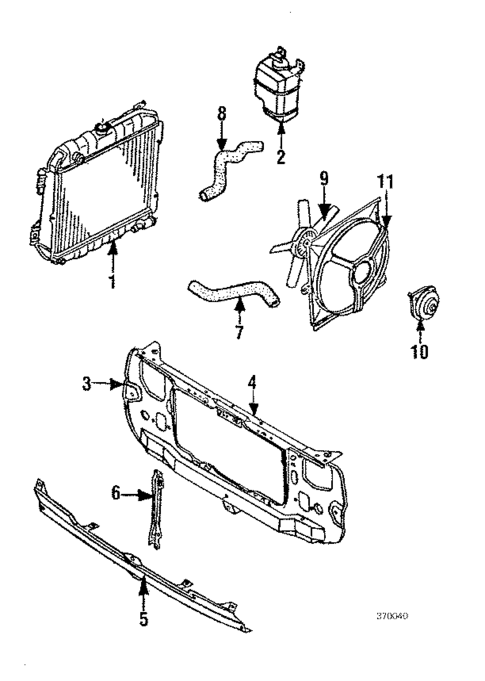 8
2
9
11
1
7
10
3
4
6
5
370040