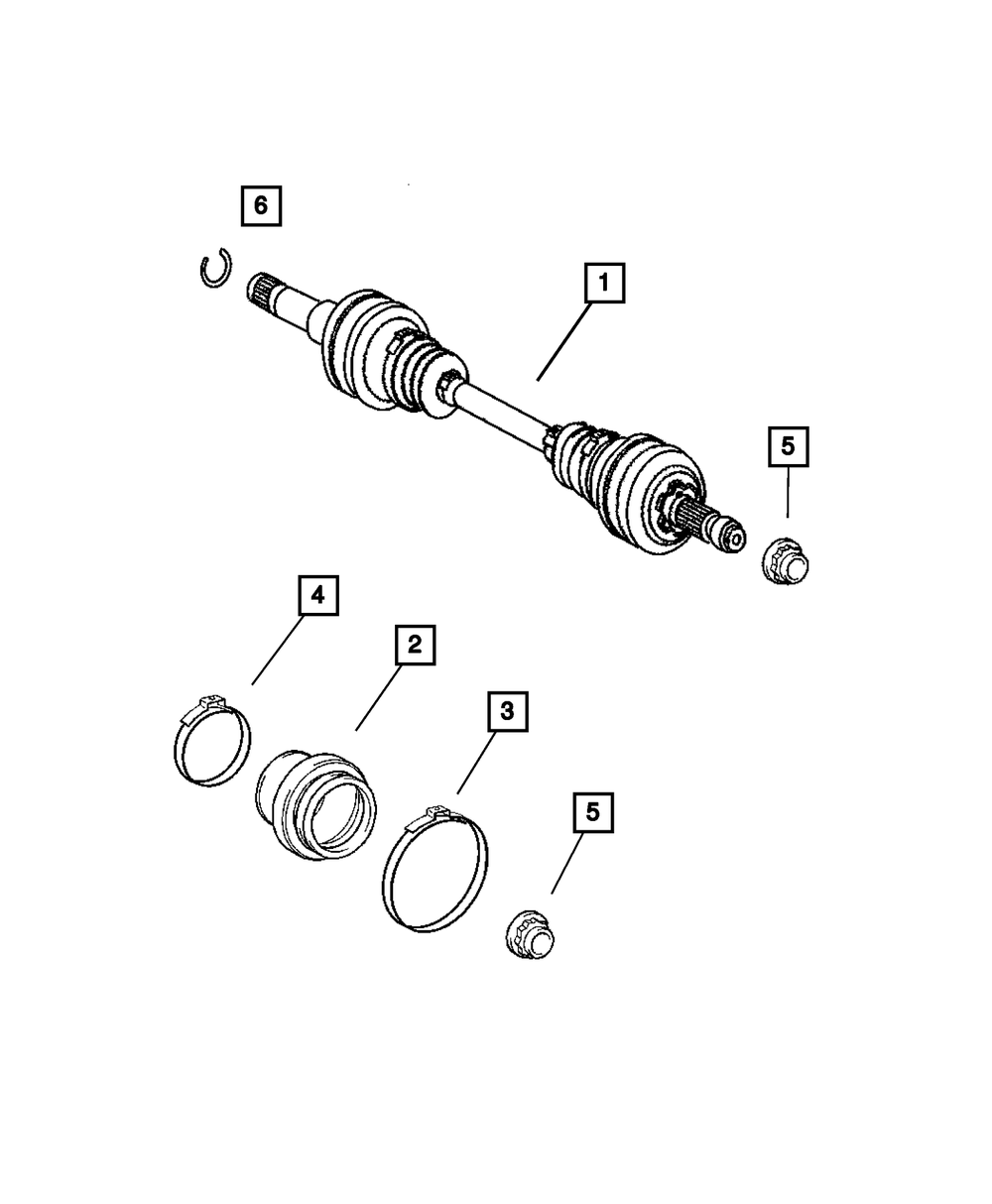 6
1
5
4
2
3
5