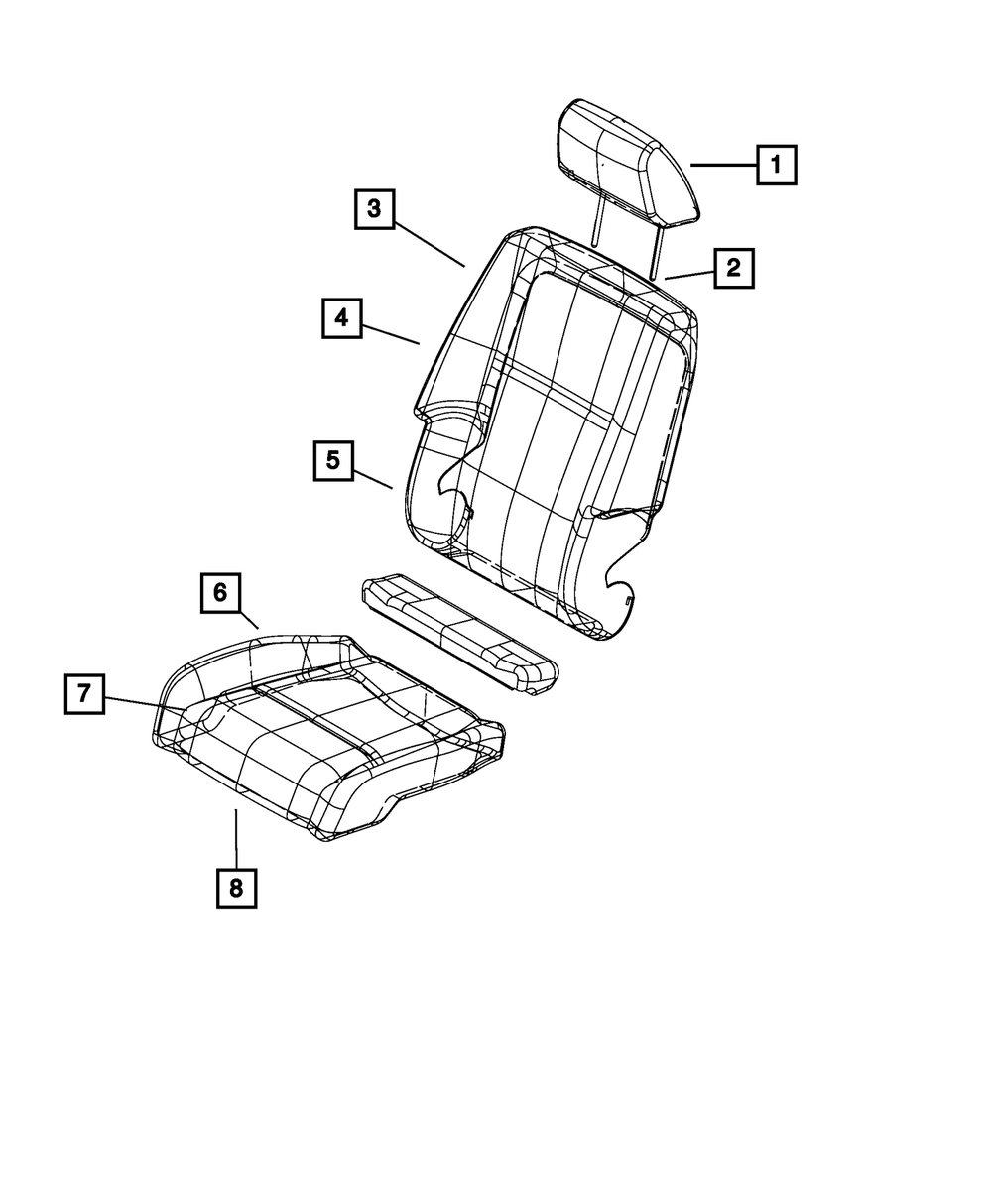 1
3
2
4
5
6
7
8