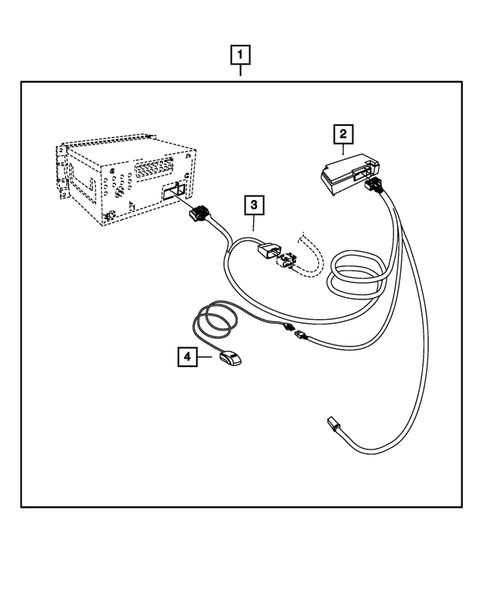 1
2
3
4