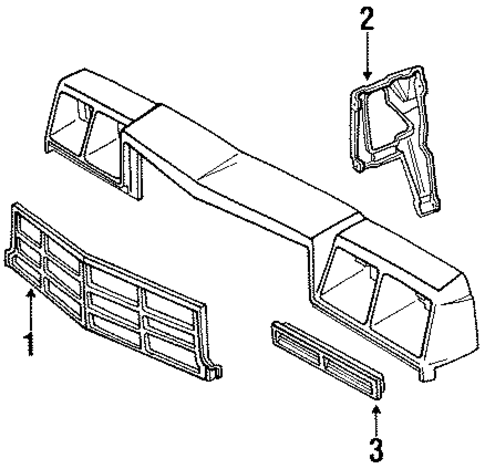 2

1

3