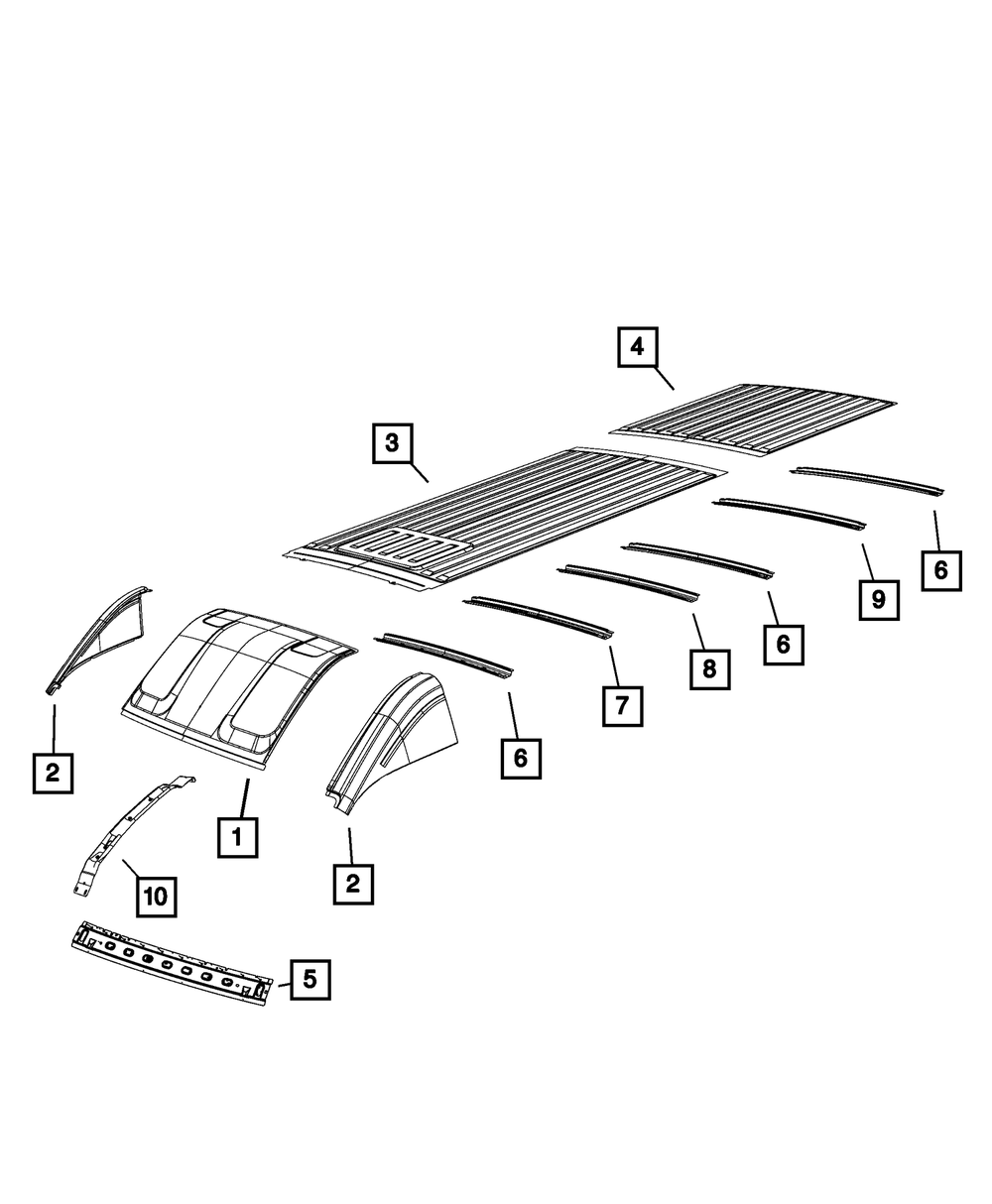 4
3
6
9
6
8
7
6
2
1
2
10
5