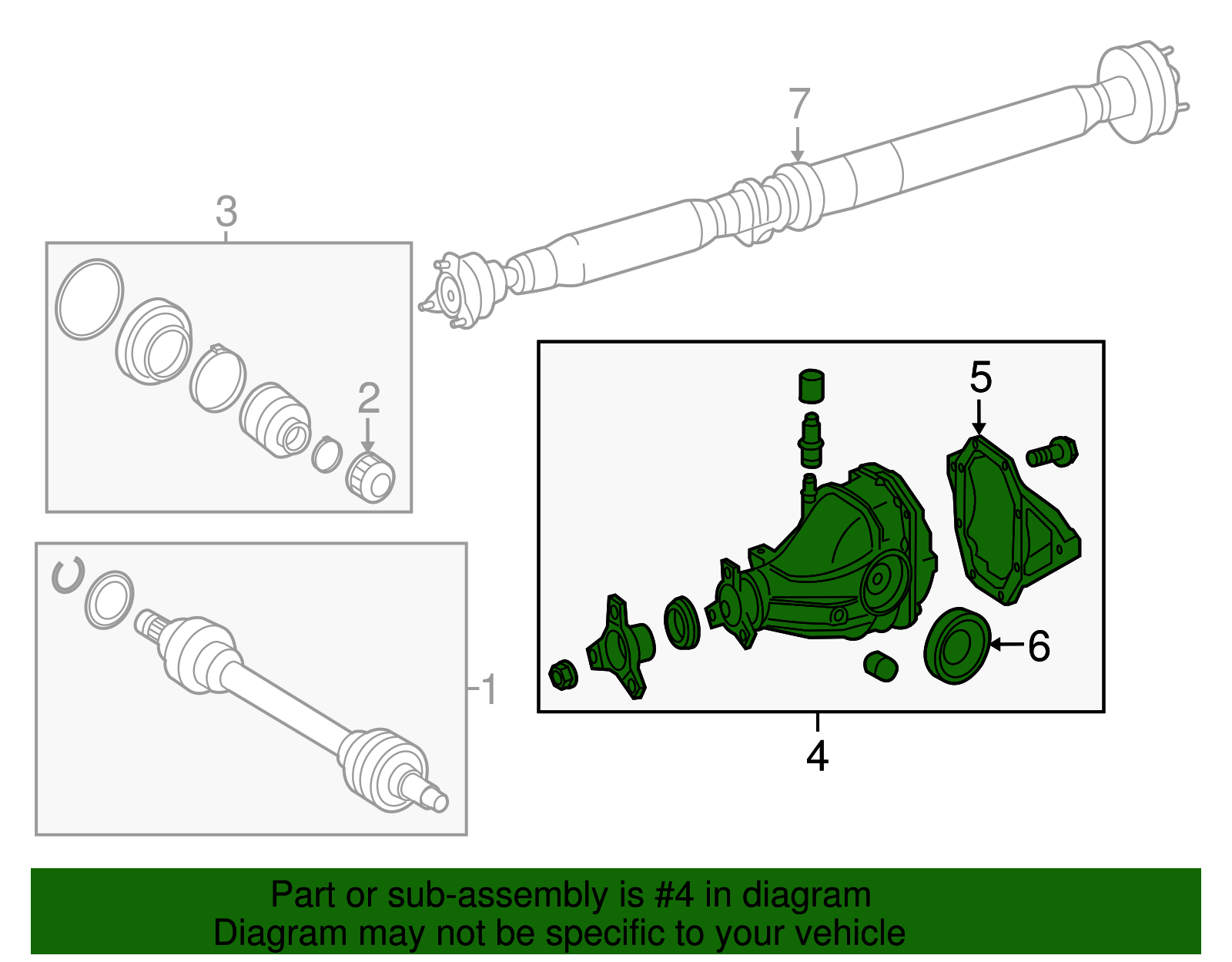 7

3

2

5

6

1

4

Part or sub-assembly is #4 in diagram
Diagram may not be specific to your vehicle