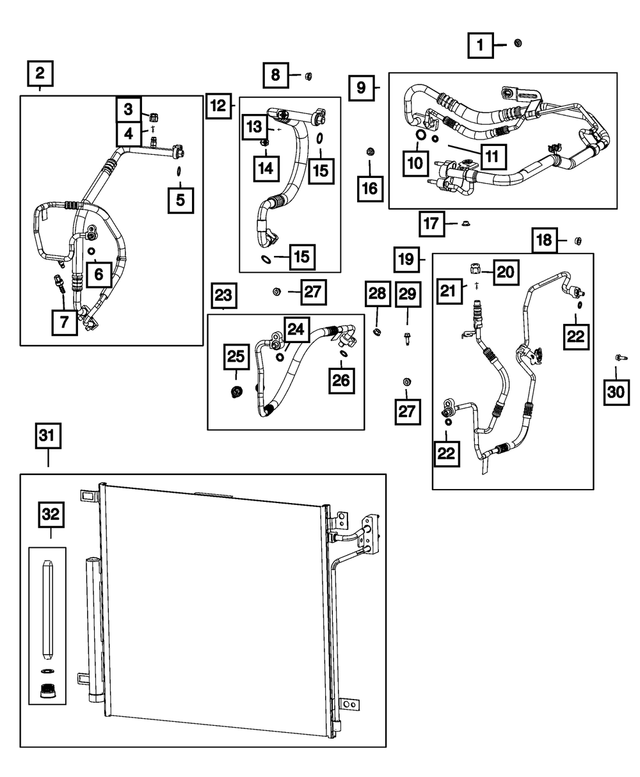 1
2
3
4
5
6
7
8
9
10
11
12
13
14
15
15
16
17
18
19
20
21
22
22
23
24
25
26
27
27
28
29
30
31
32