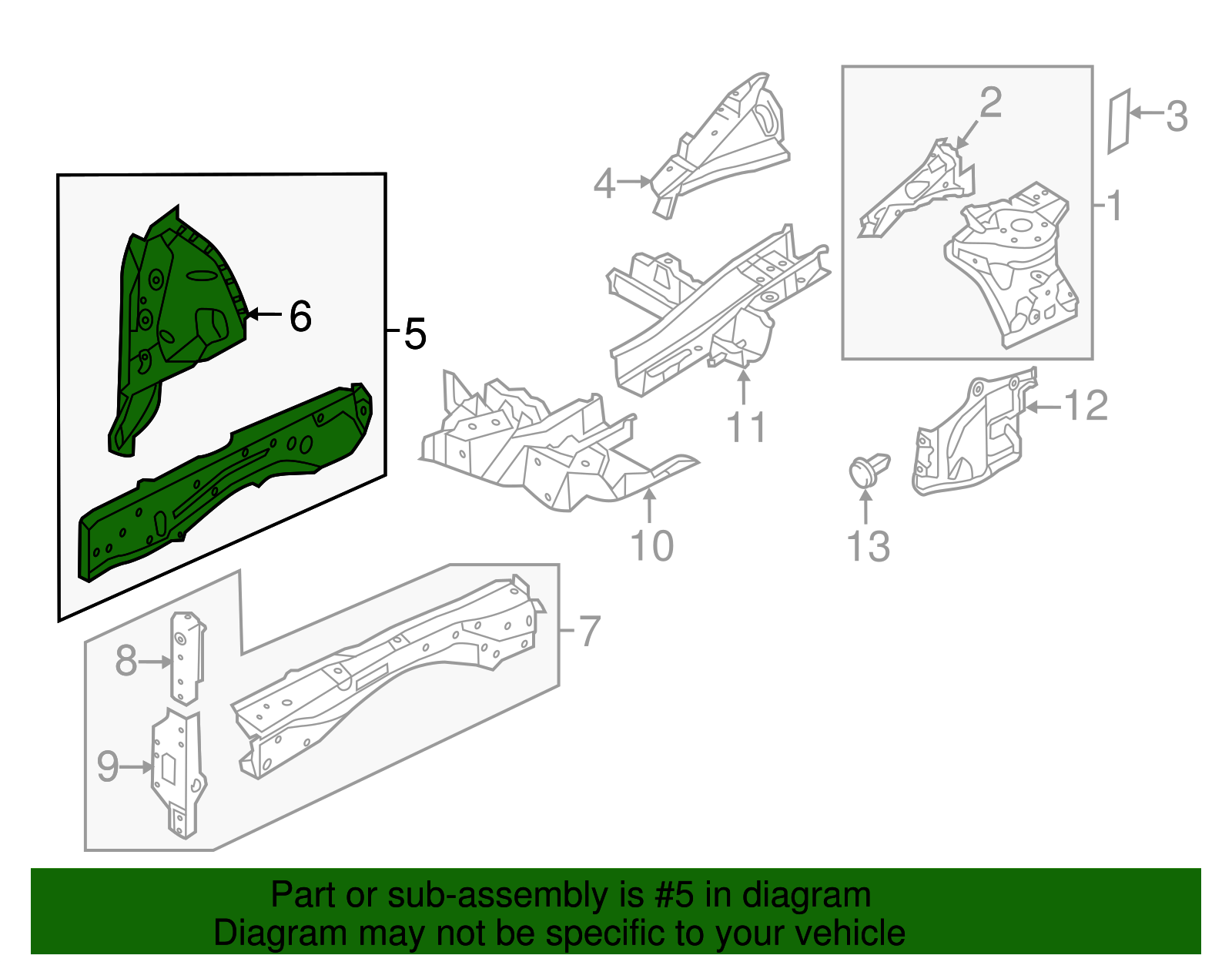 2
3
4
1
6
5
11
12
10
13
7
8
9

Part or sub-assembly is #5 in diagram
Diagram may not be specific to your vehicle