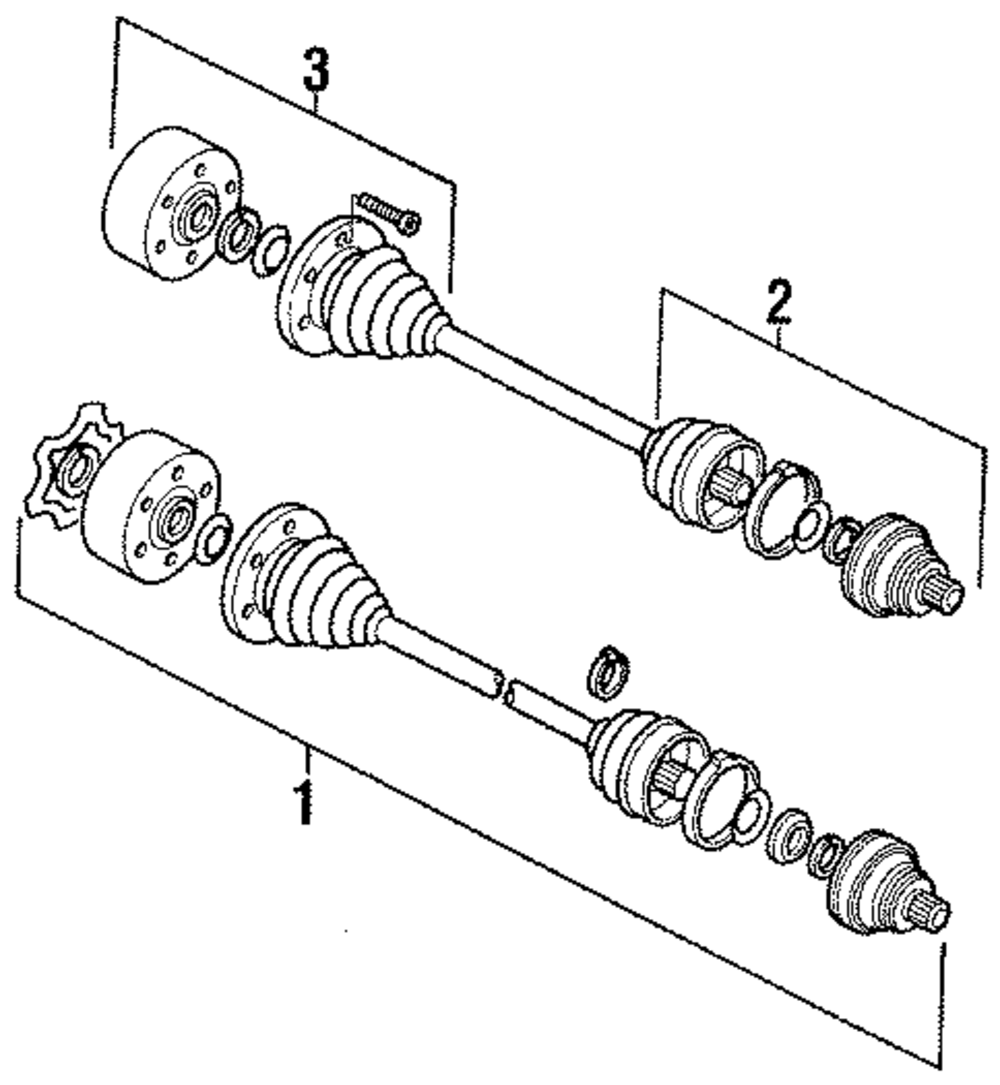 3
2
1