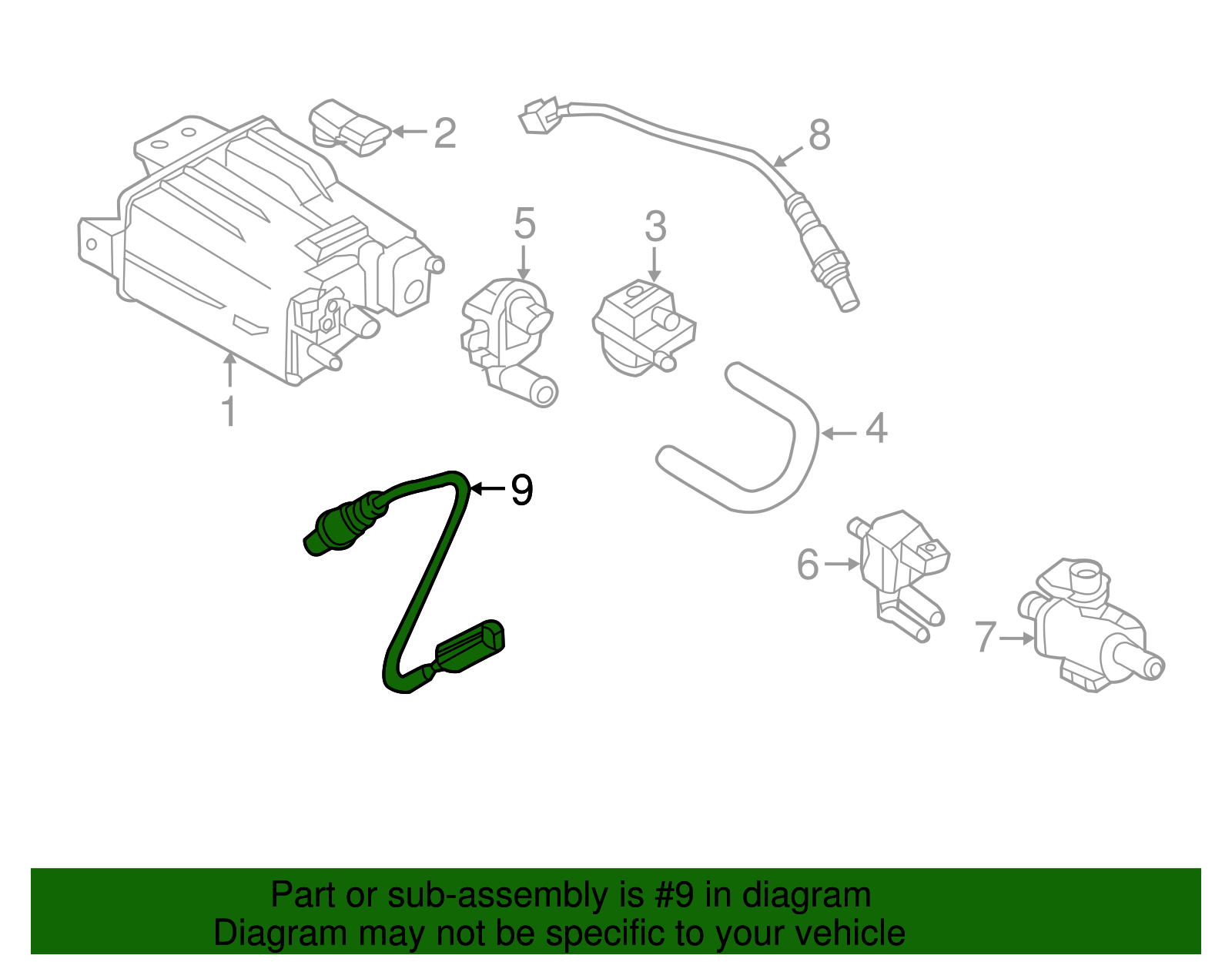 2
8
5
3
1
4
9
6
7

Part or sub-assembly is #9 in diagram
Diagram may not be specific to your vehicle