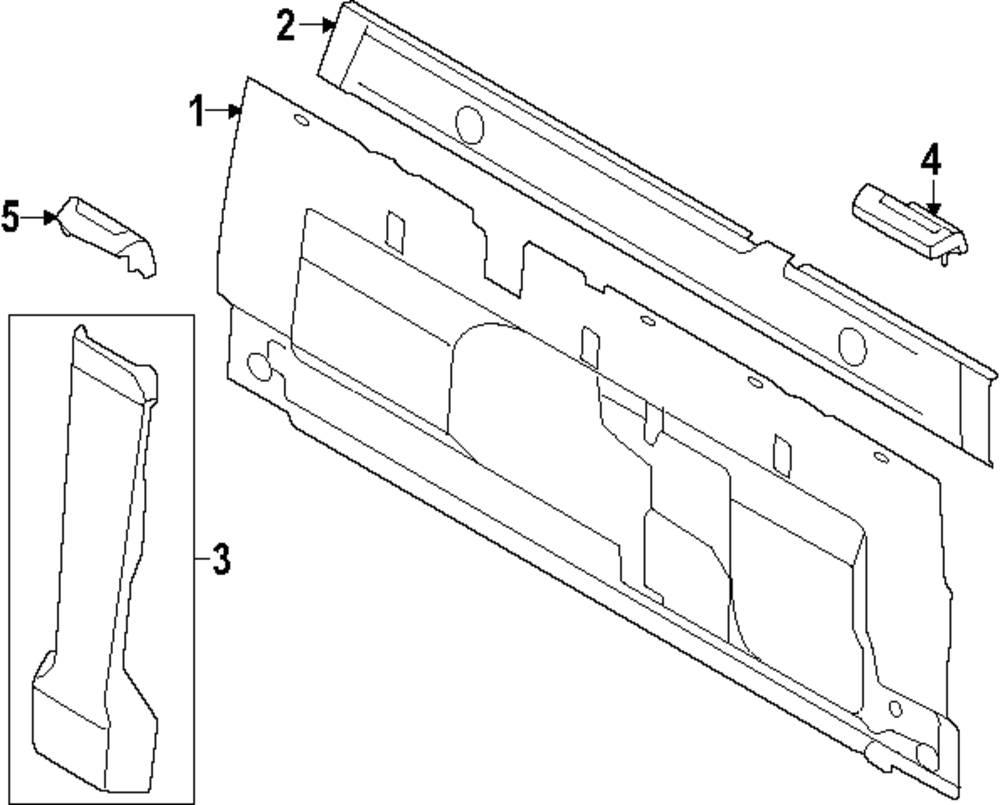 2
1
4
5
3