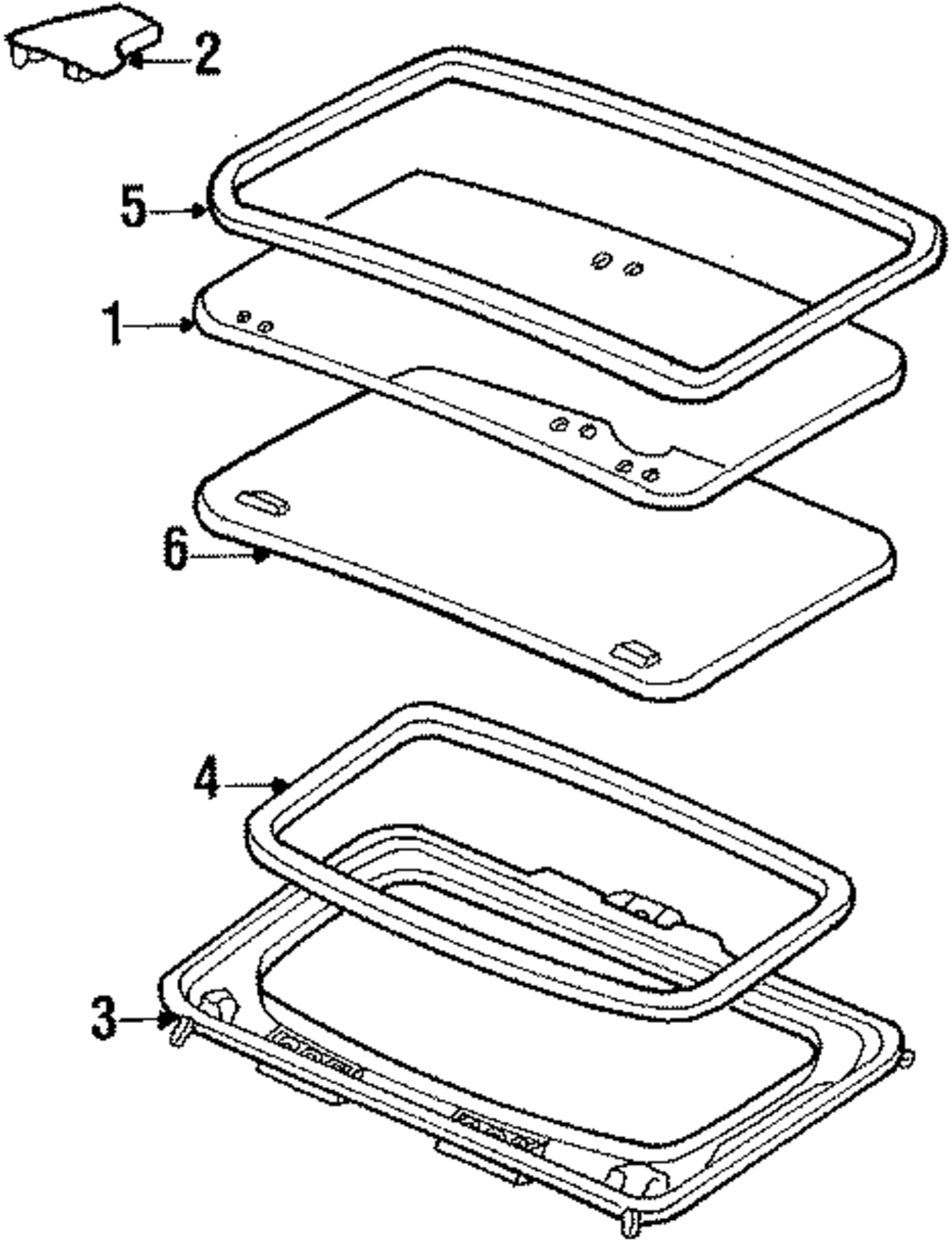 2
5
1
6
4
3