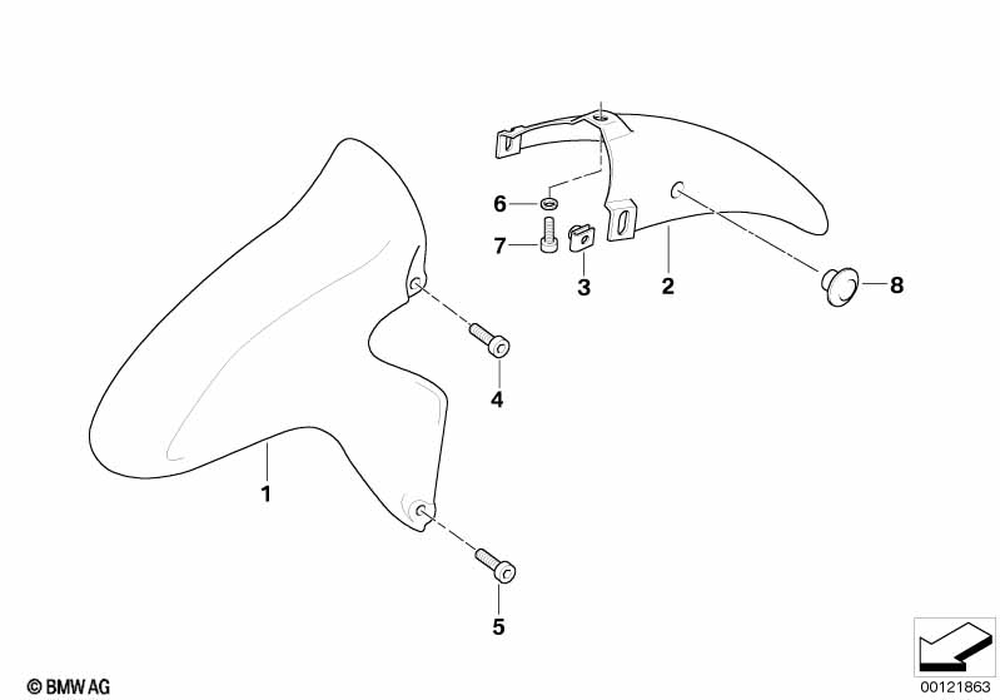 6
7
3
2
8
4
1
5
© BMW AG
00121863