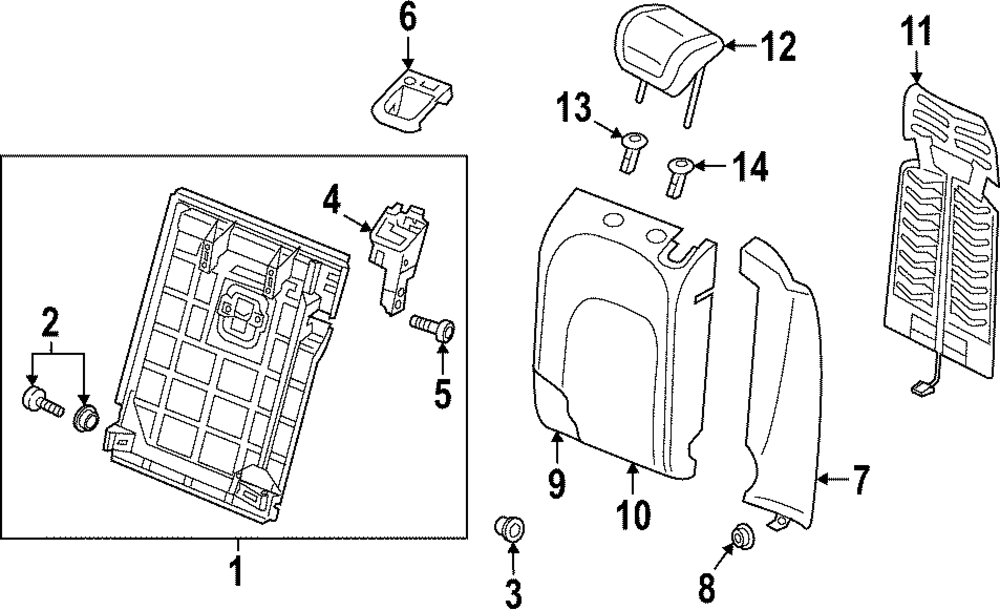 6
12
11
13
14
4
2
5
9
10
7
1
3
8