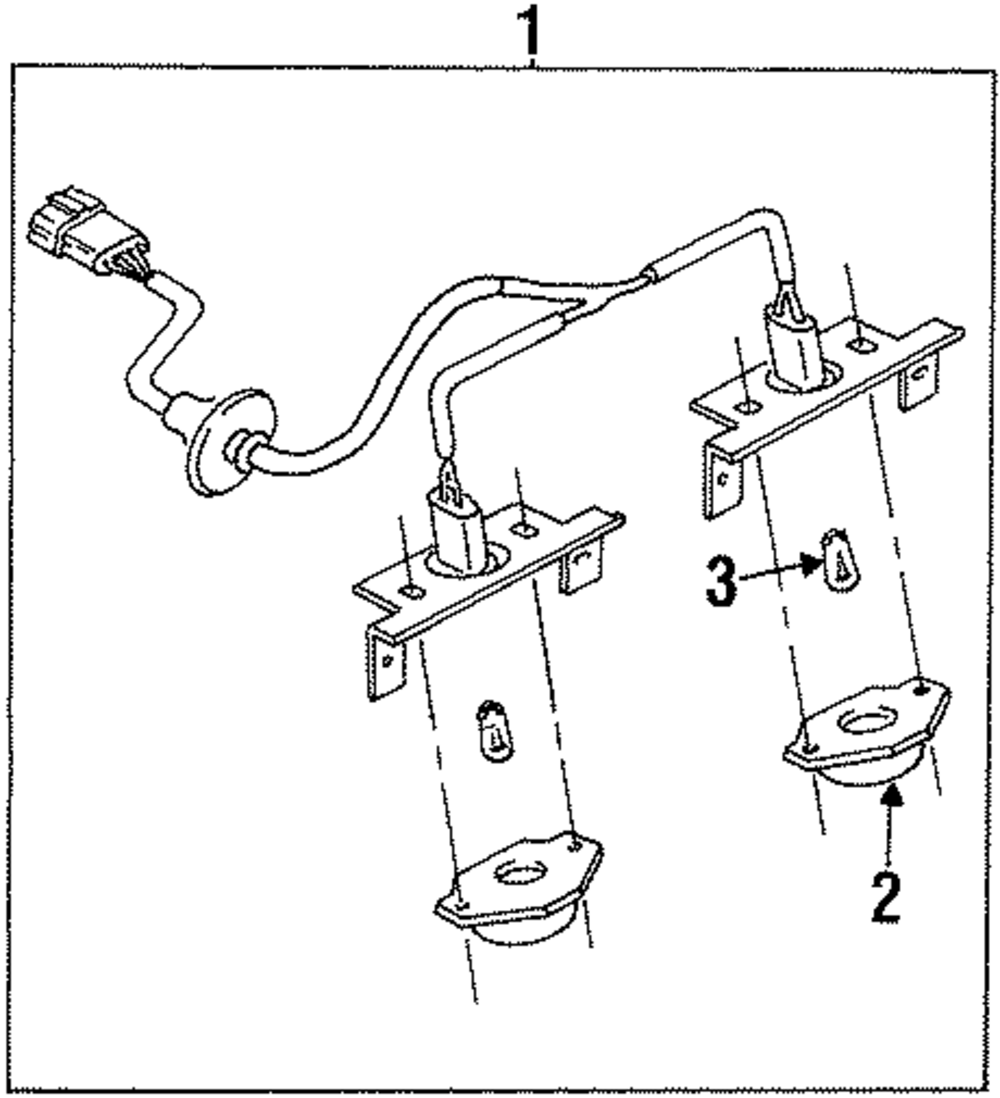 1
3
2