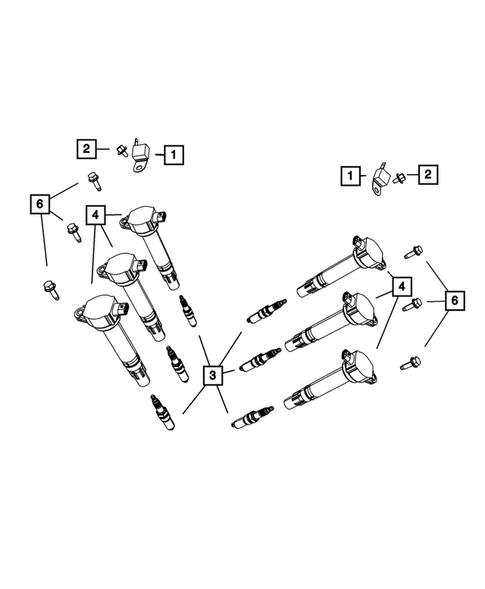 2
1
1
2
6
4
4
6
3