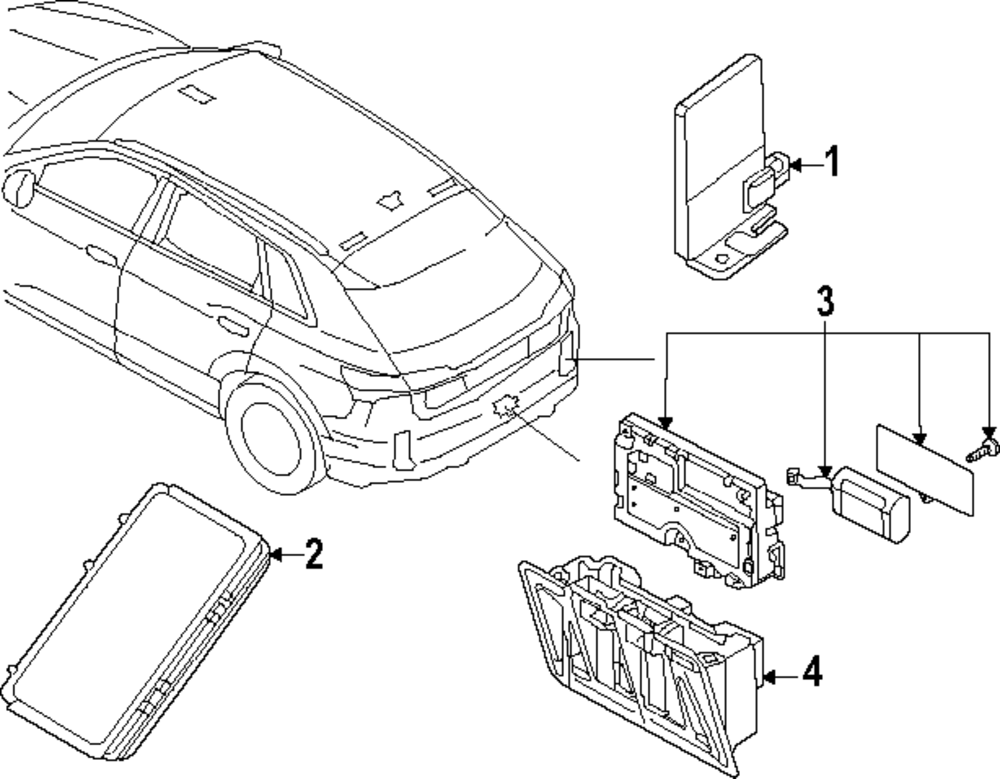 1
3
2
4