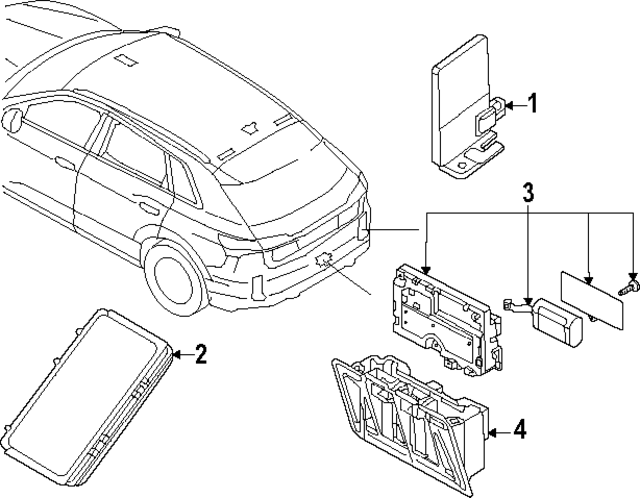 1

3

2

4