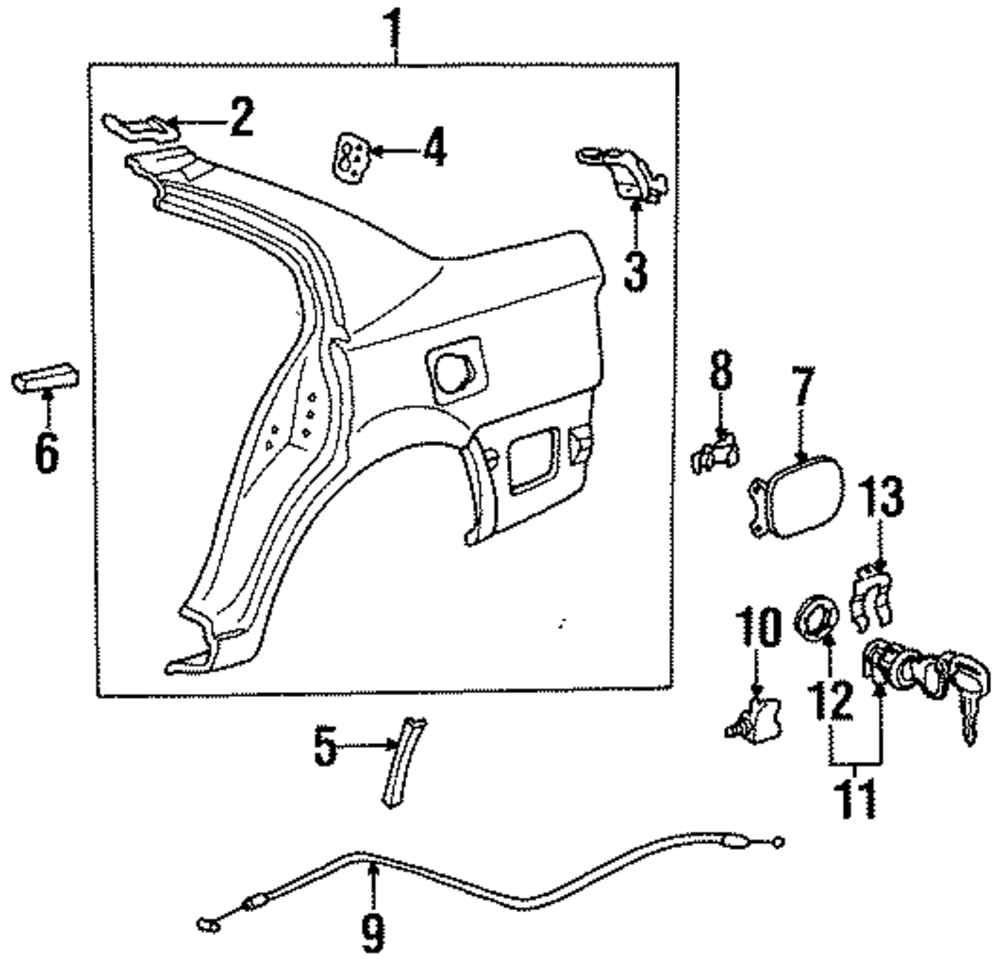 1
2
4
3
6
8
7
13
10
12
11
5
9