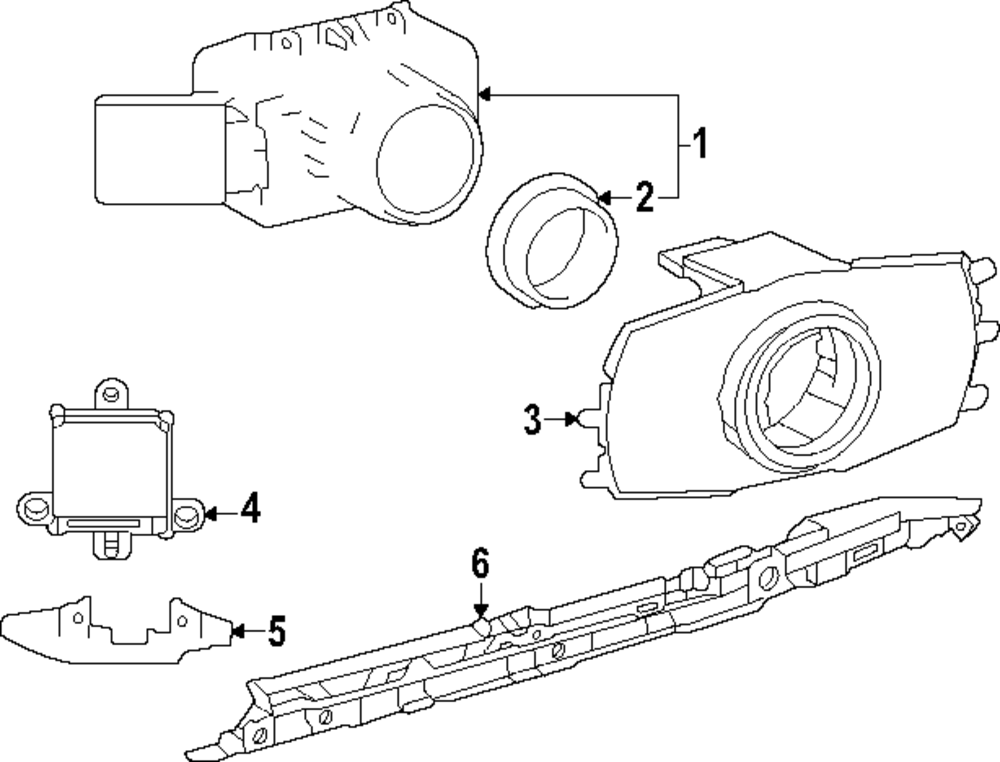 1
2
3
4
6
5