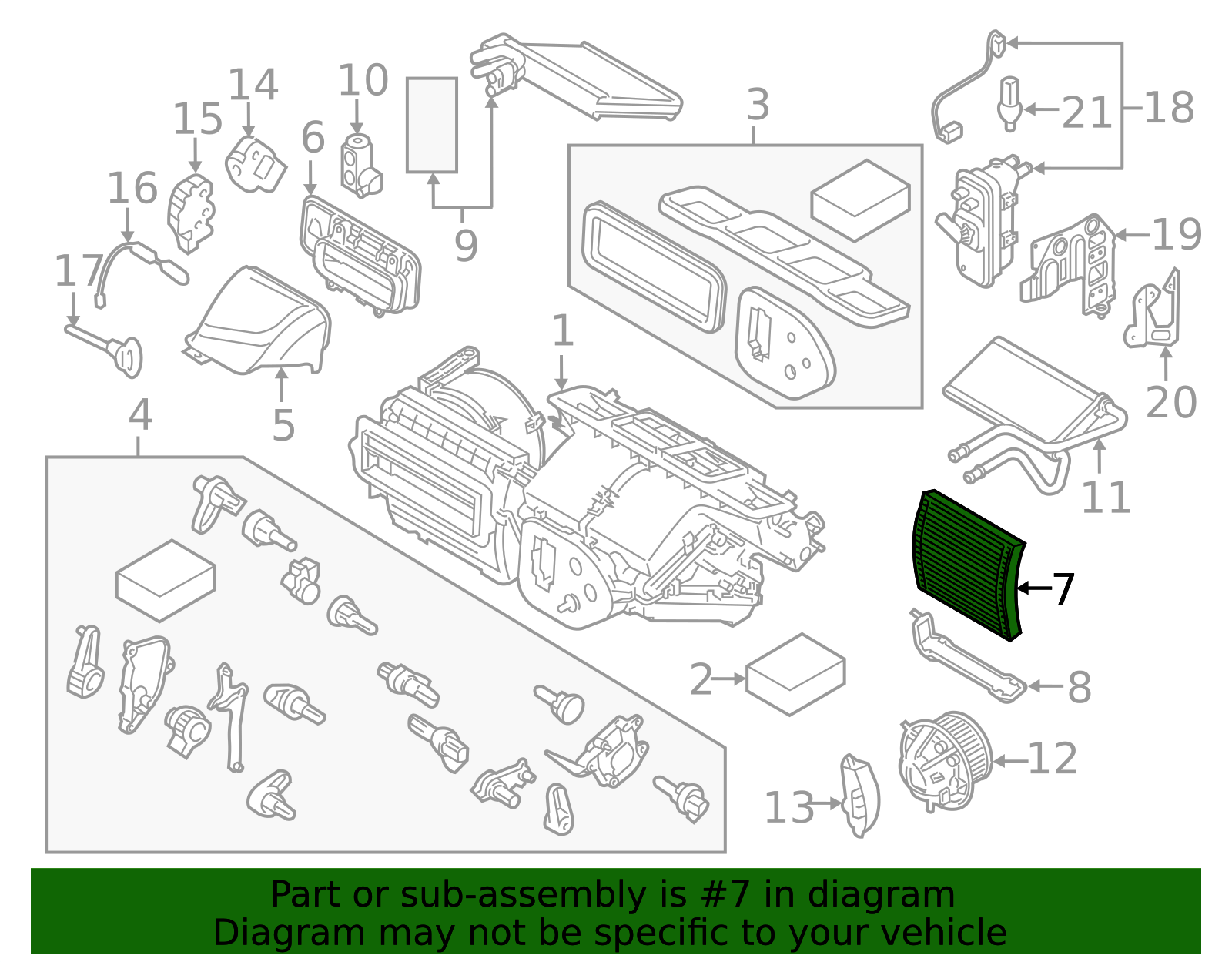 14
10
15
6
3
21
18
16
9
19
17
1
20
4
5
11
7
2
8
12
13

Part or sub-assembly is #7 in diagram
Diagram may not be specific to your vehicle