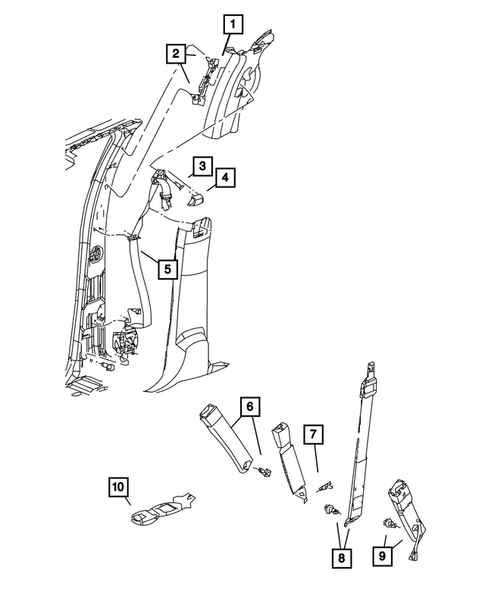 1
2
3
4
5
6
7
10
8
9