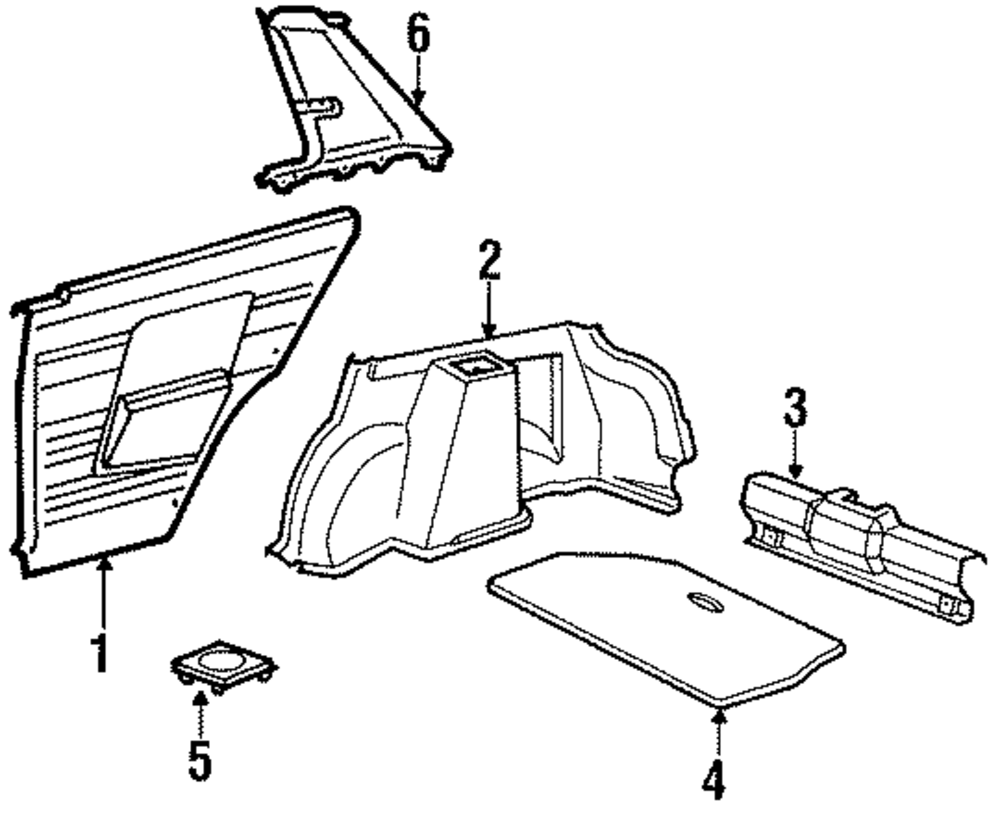 6
2
3
1
5
4