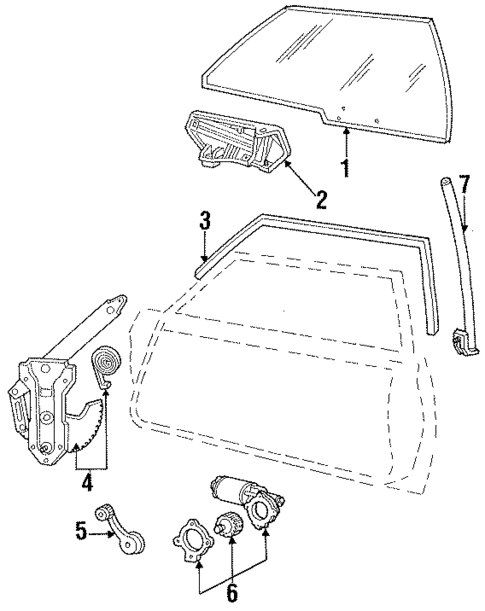 1
2
7
3
4
5
6