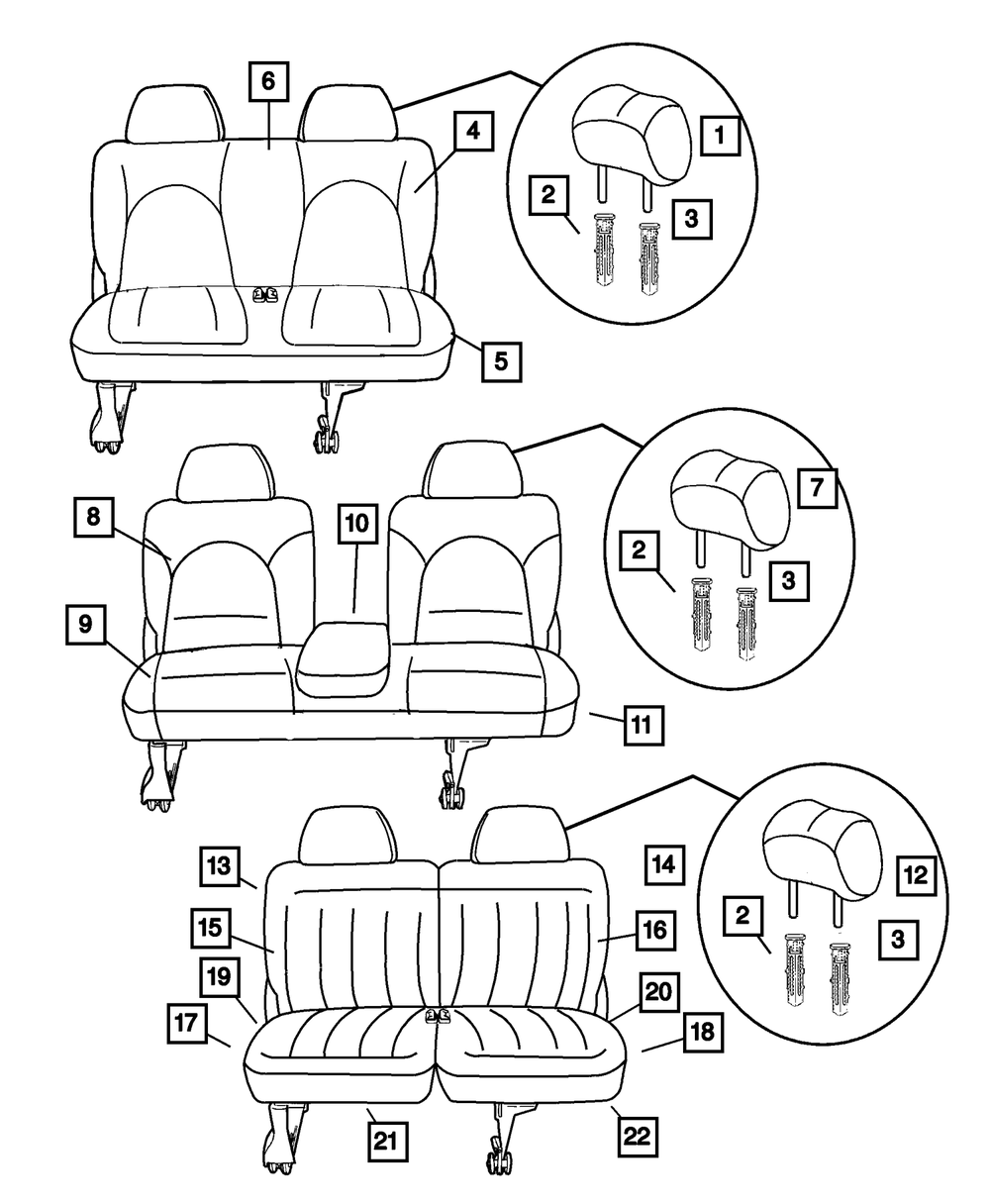 6
4
1
2
3
5
8
10
7
2
3
9
11
13
14
12
15
16
2
3
19
20
17
18
21
22