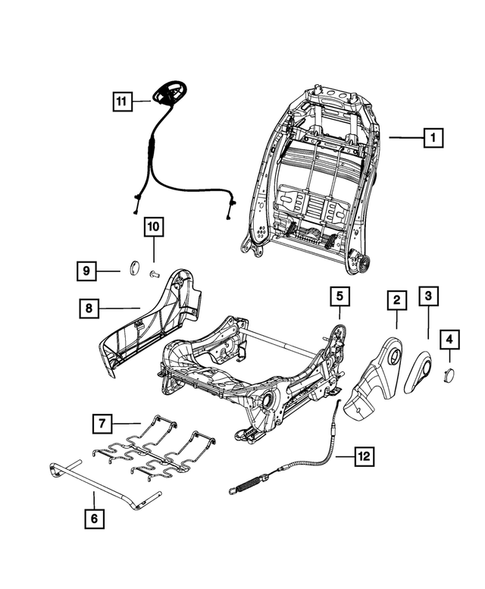 11
1
10
9
8
5
2
3
4
7
12
6