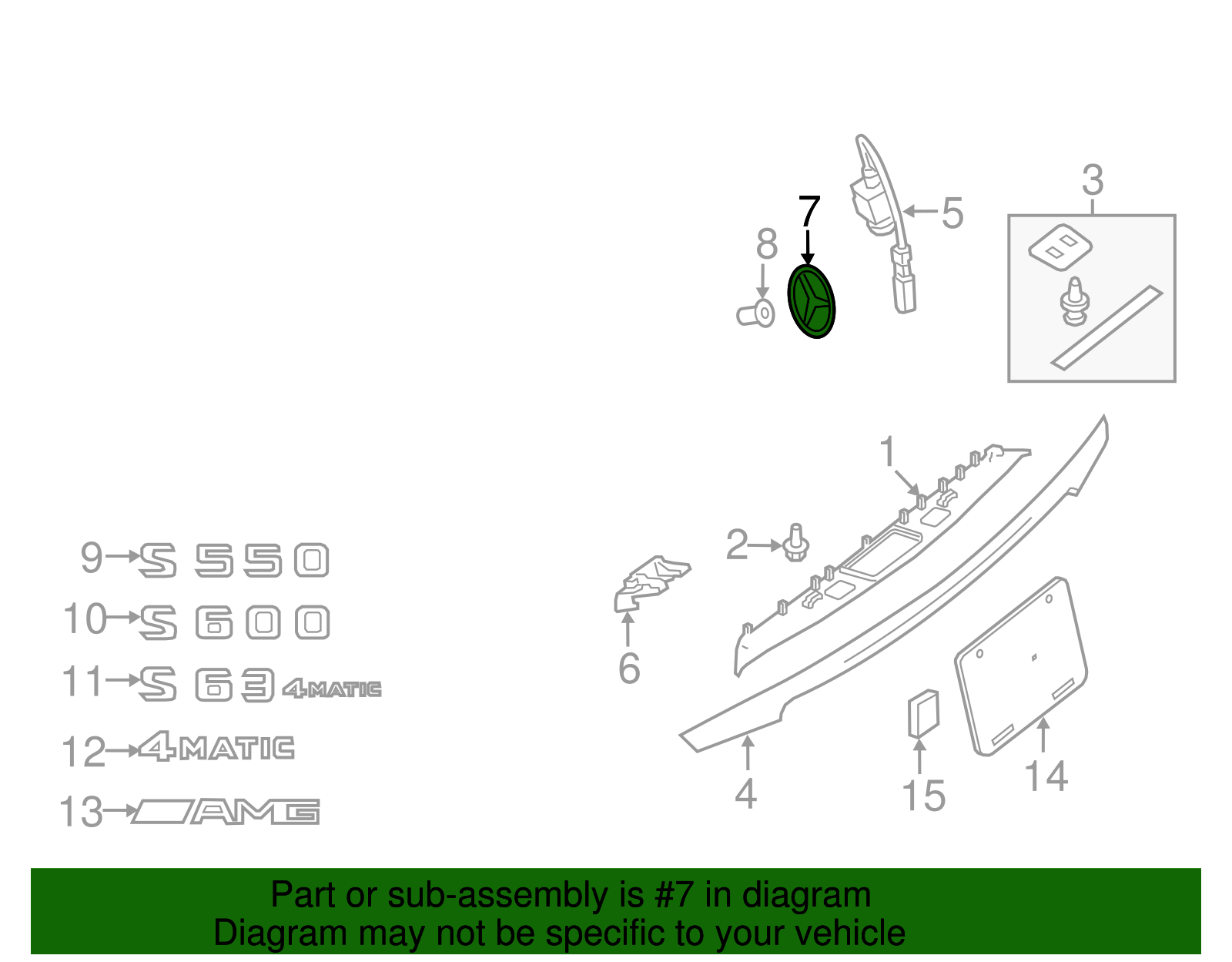 7
8
5
3
1
2
6
4
15
14
9 S 550
10 S 600
11 S 63 4MATIC
12 4MATIC
13 AMG

Part or sub-assembly is #7 in diagram
Diagram may not be specific to your vehicle