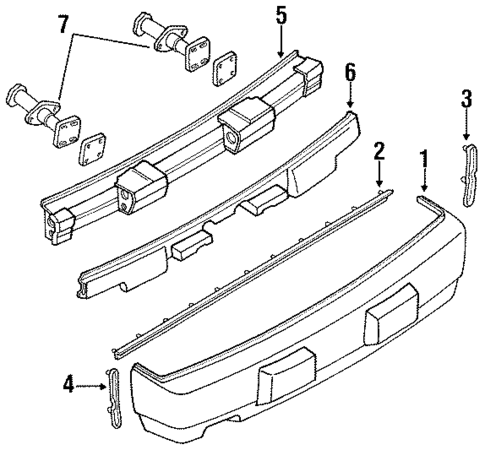 7
5
6
3
2
1
4