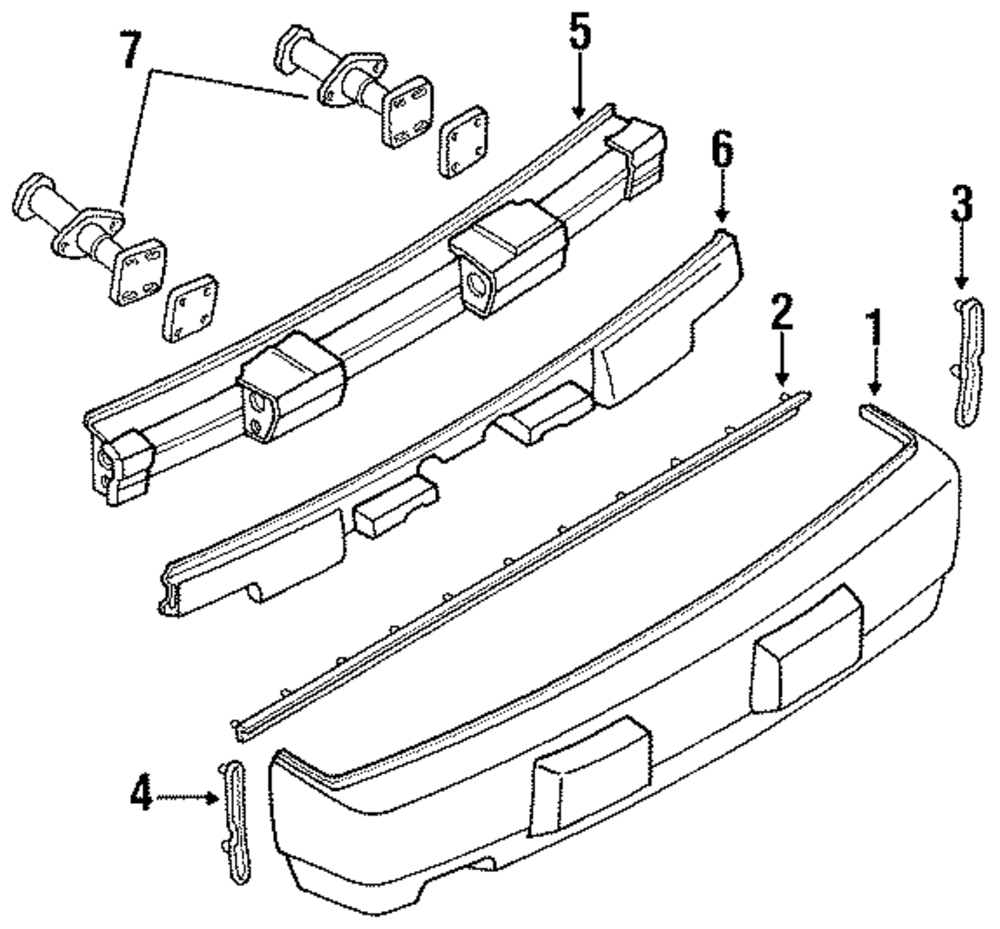 7
5
6
3
2
1
4