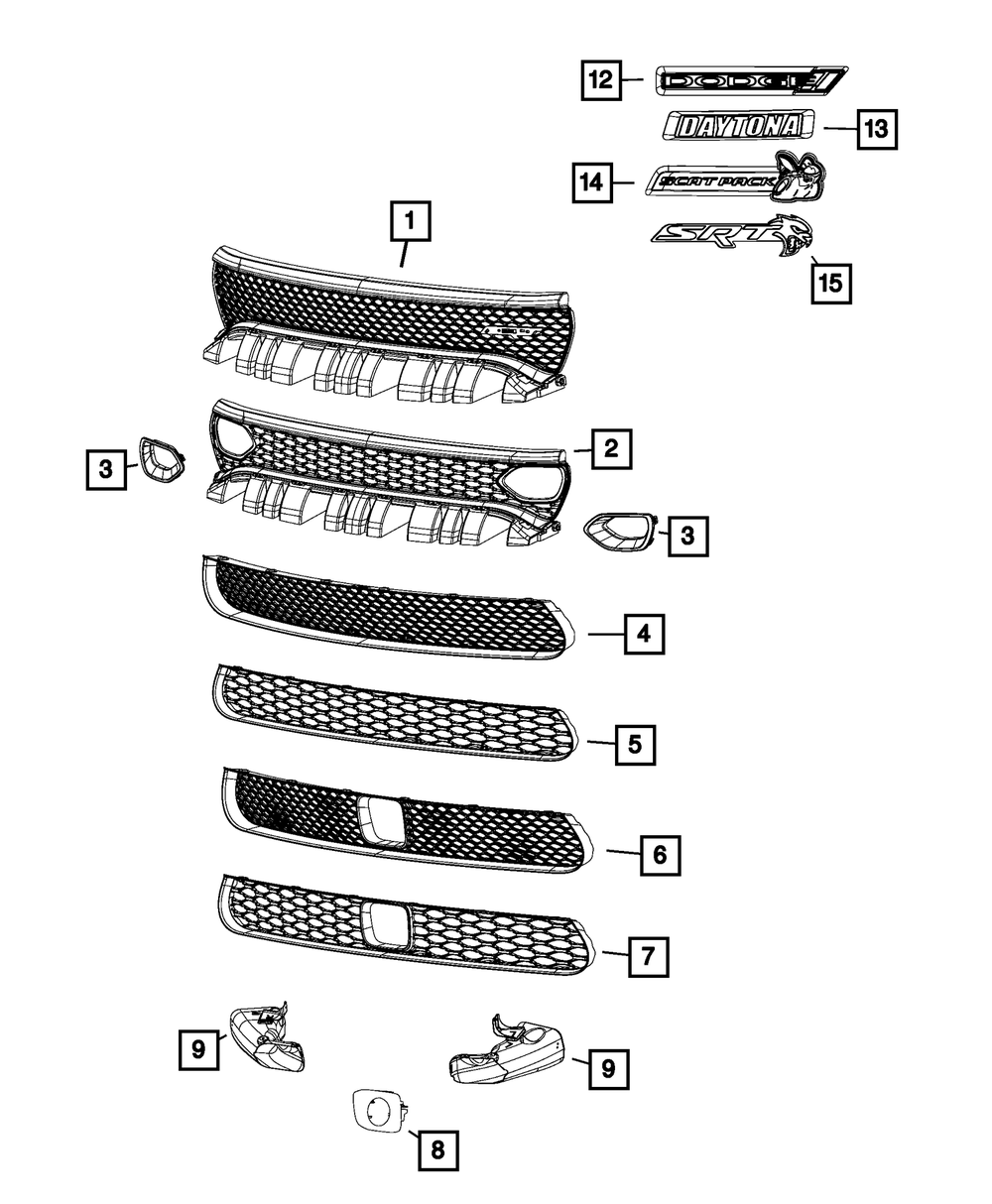 12
DODGE
DAYTONA
13
14
SCAT PACK
SRT
15
1
2
3
3
4
5
6
7
9
9
8