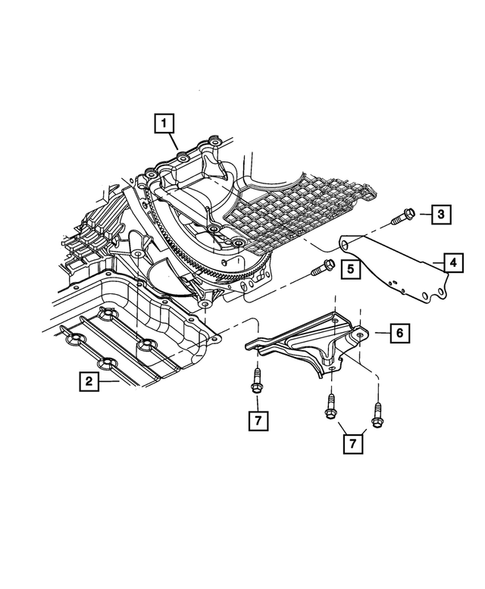 1
3
4
5
6
2
7
7