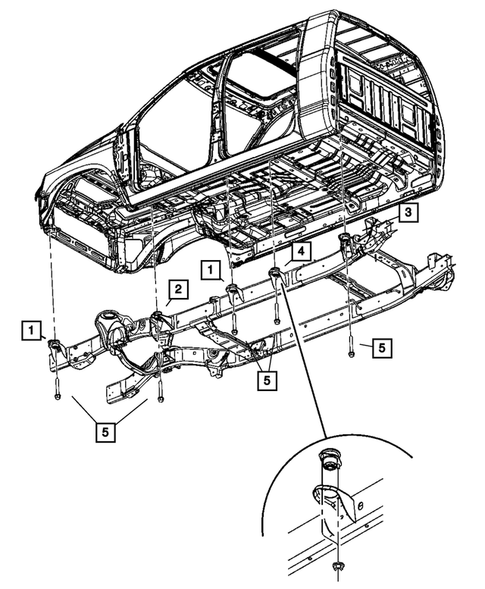 3
4
1
2
1
5
5
5