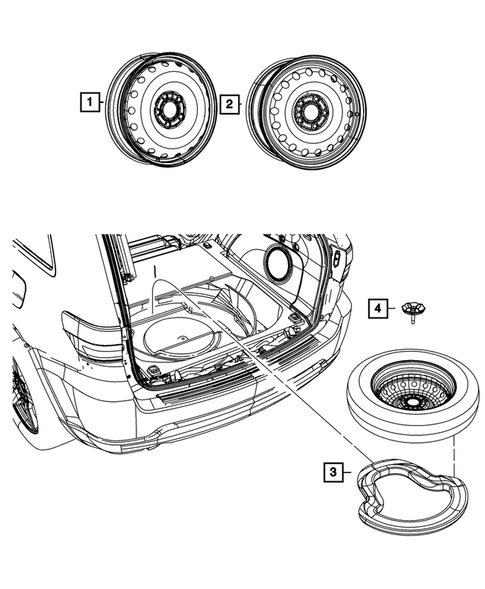 1
2
4
3