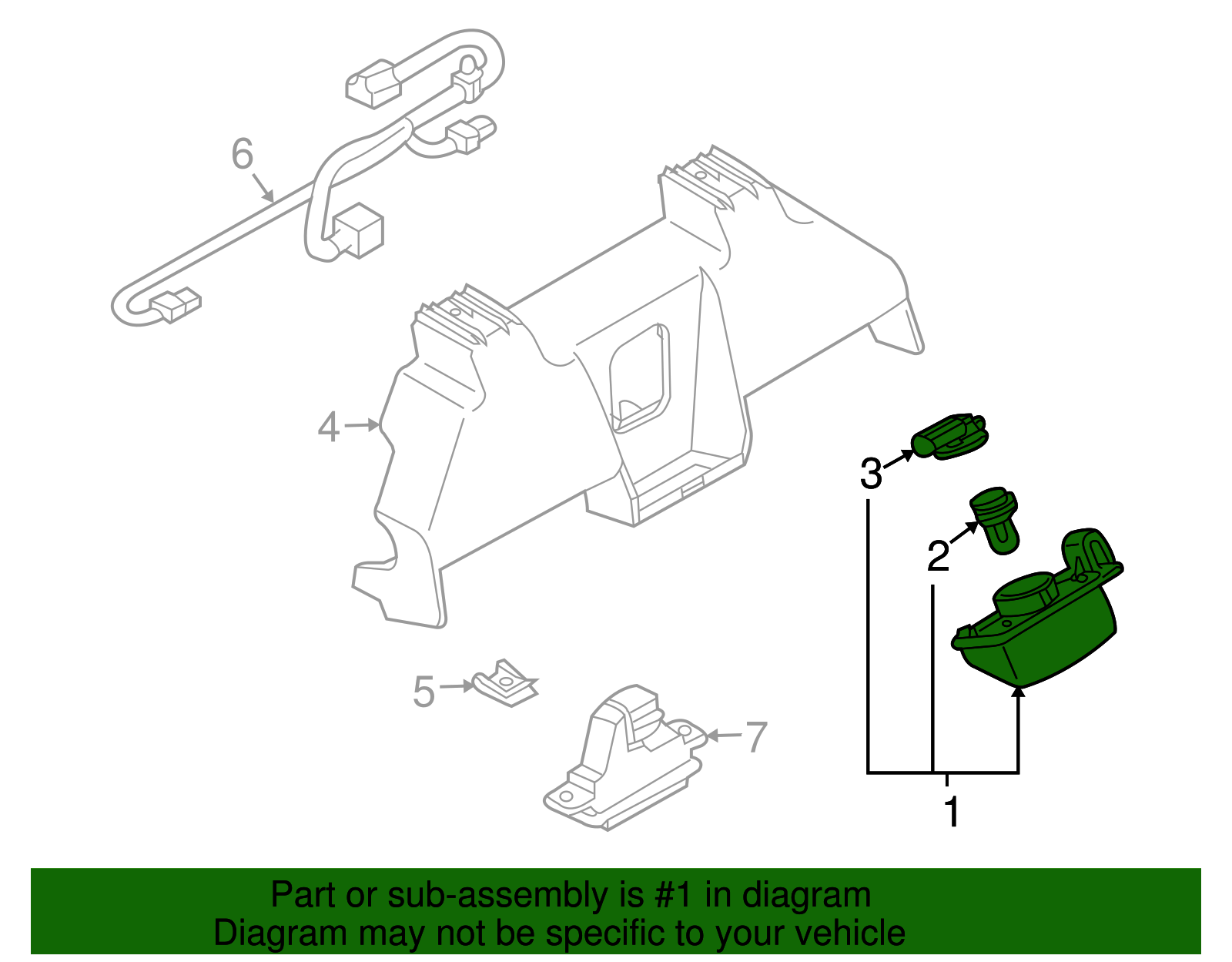 6
4
3
2
5
7
1

Part or sub-assembly is #1 in diagram
Diagram may not be specific to your vehicle