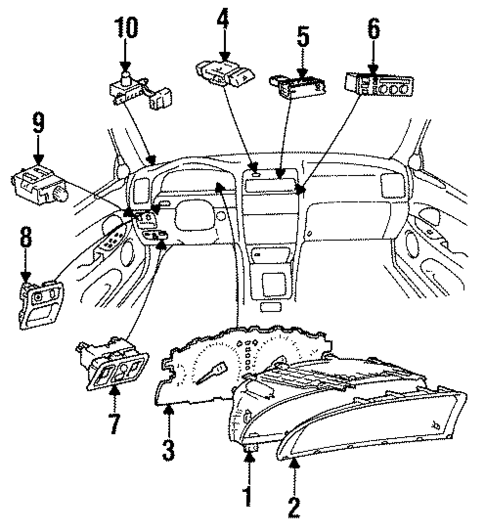 10
4
5
6
9
8
7
3
1
2