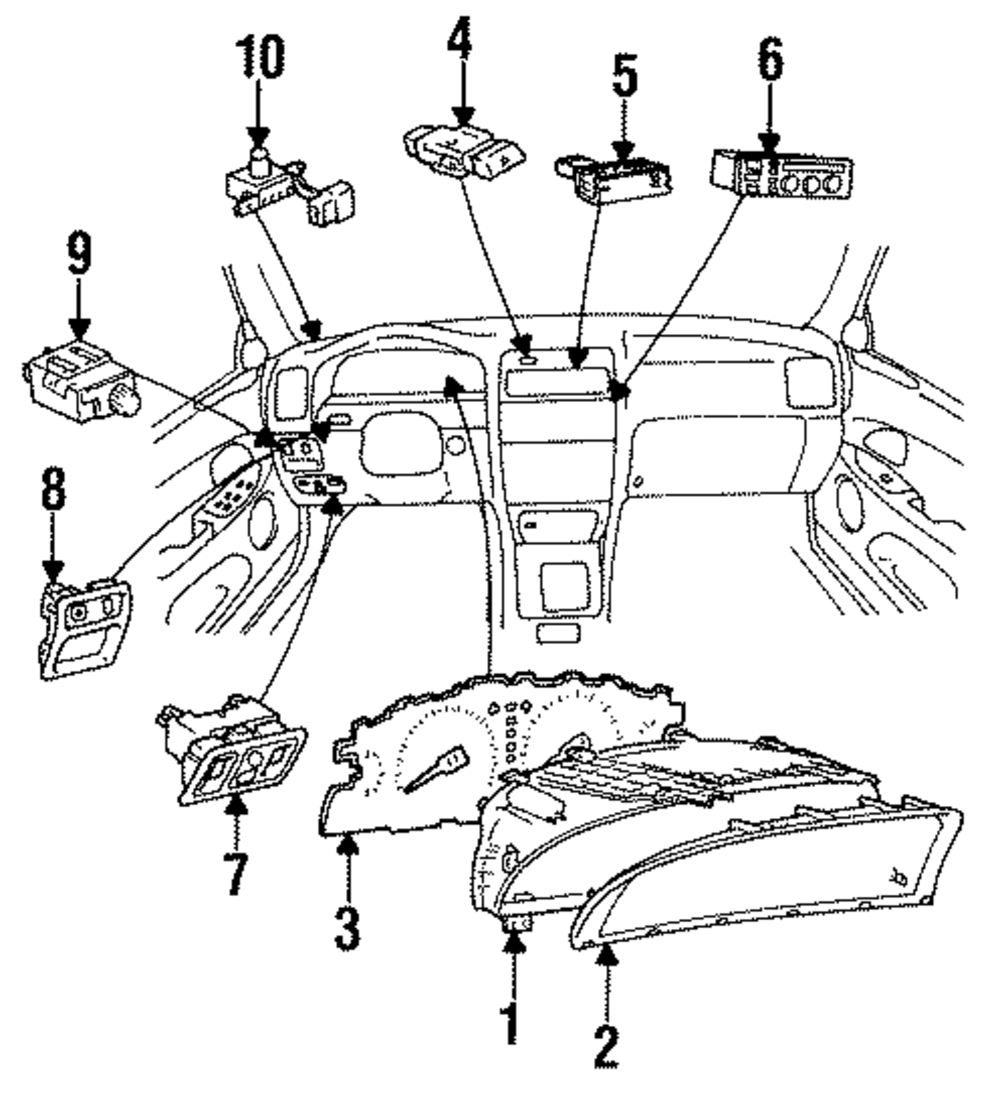 10
4
5
6
9
8
7
3
1
2