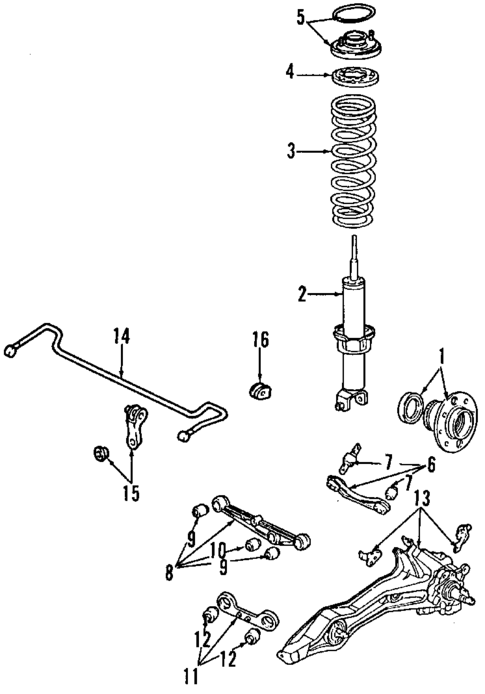 5
4
3
2
14
16
1
15
7
6
7
13
9
10
9
8
12
12
11