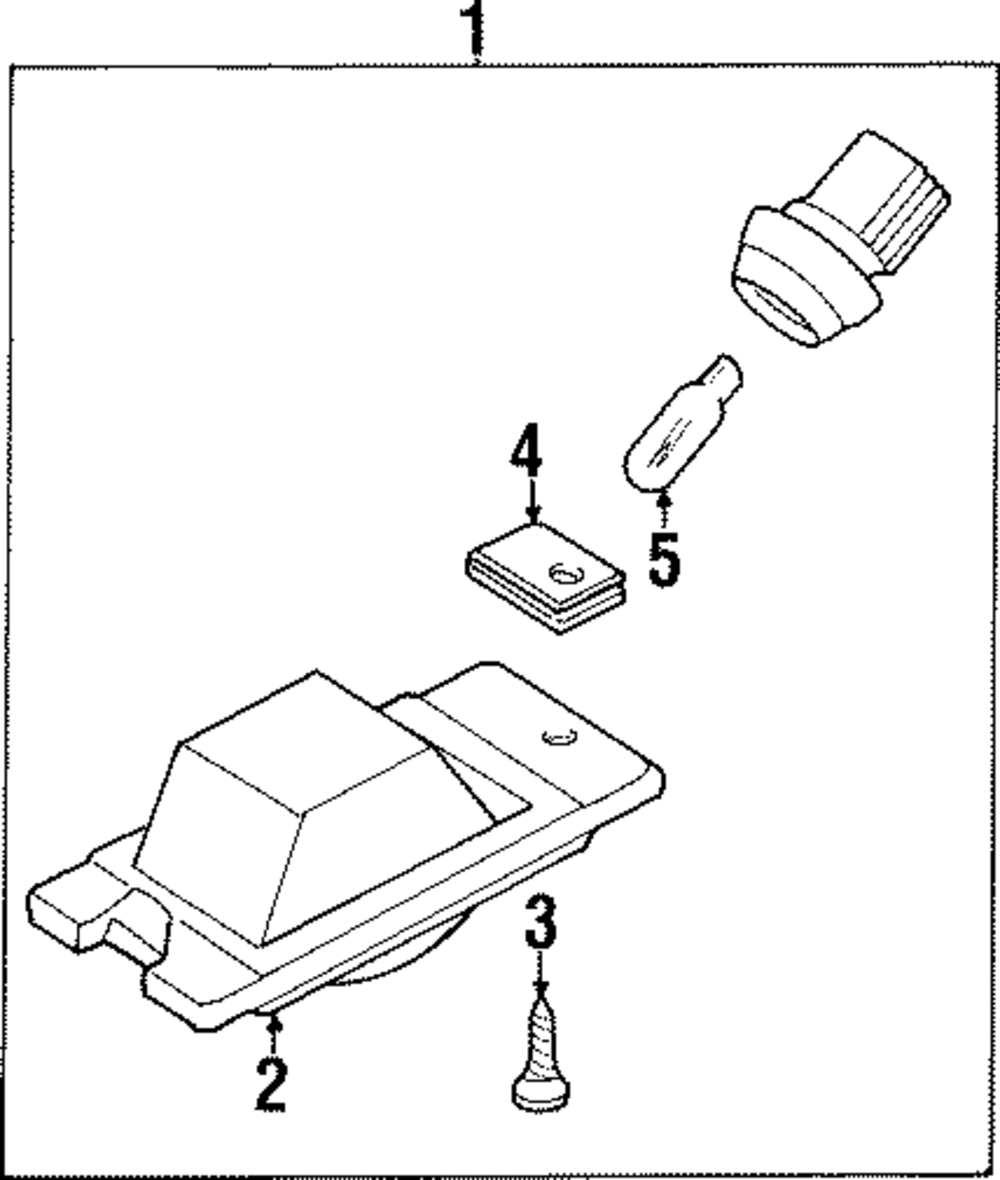 1

4

5

3

2