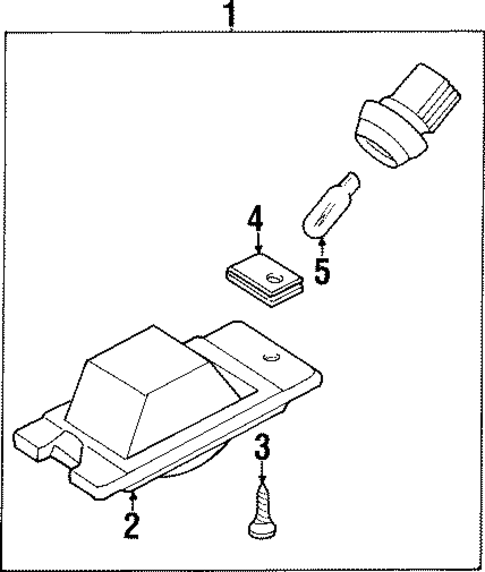 1

4

5

3

2